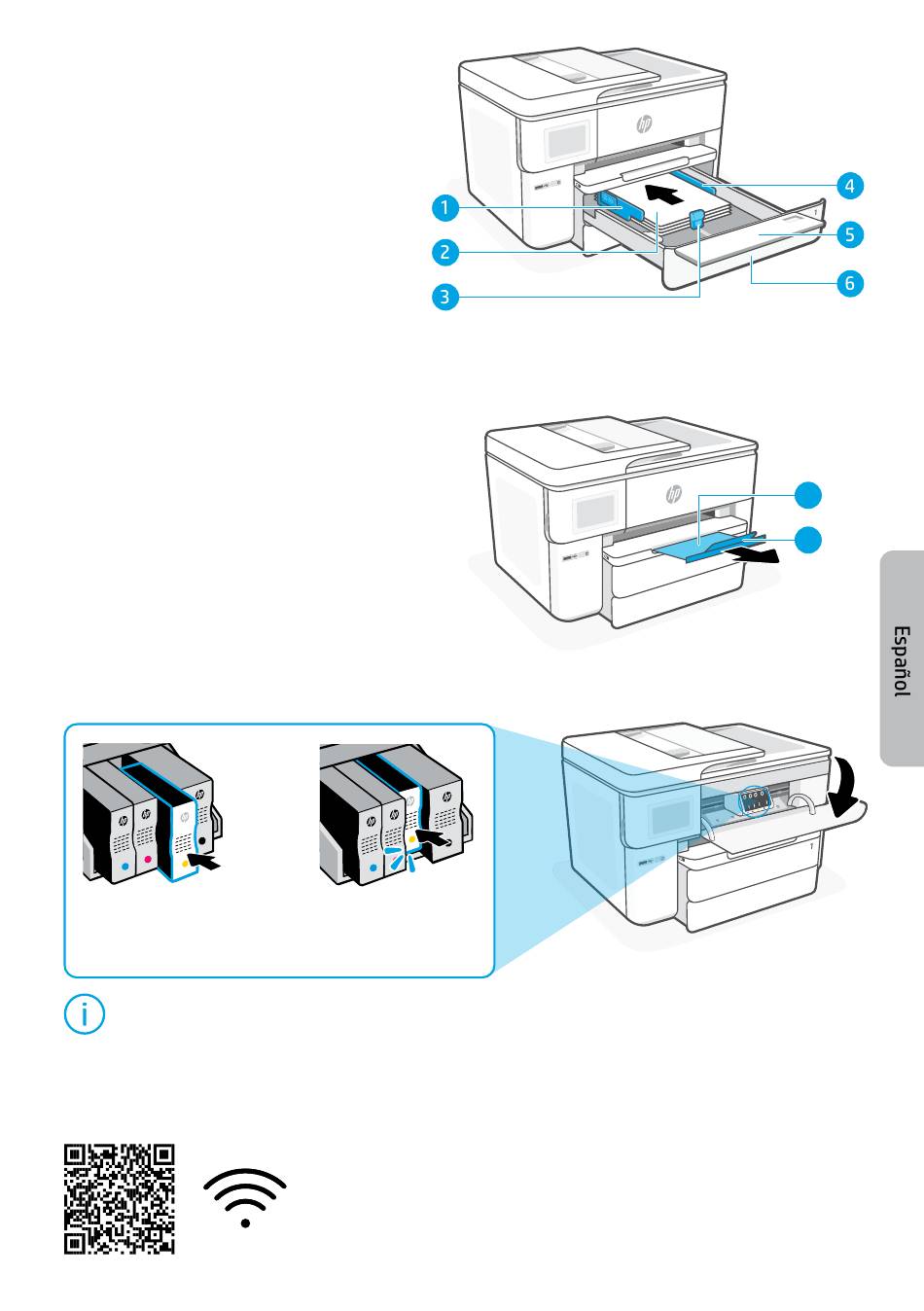 1
2
3
4
5
6

Español