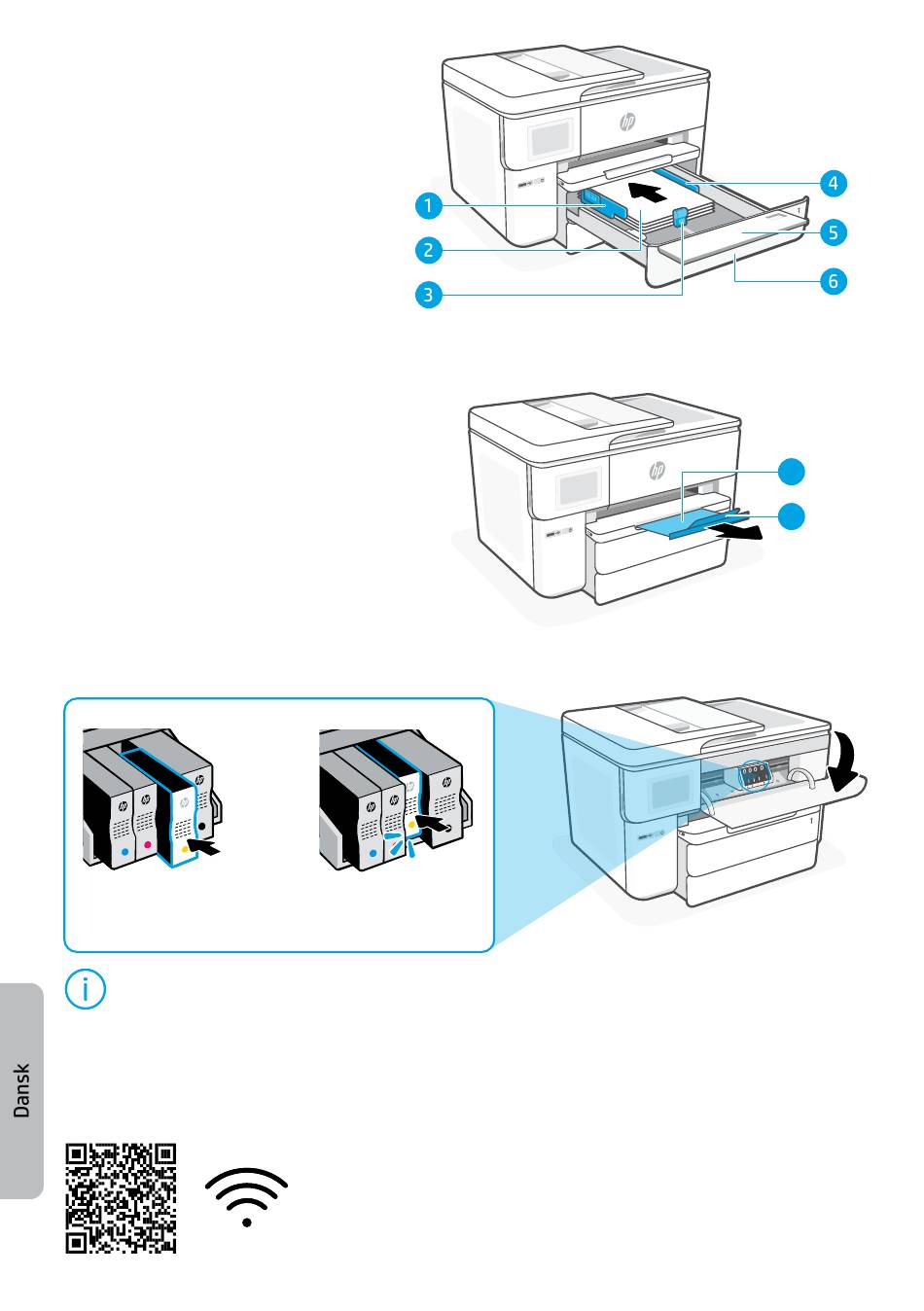 1
2
3
4
5
6

Dansk