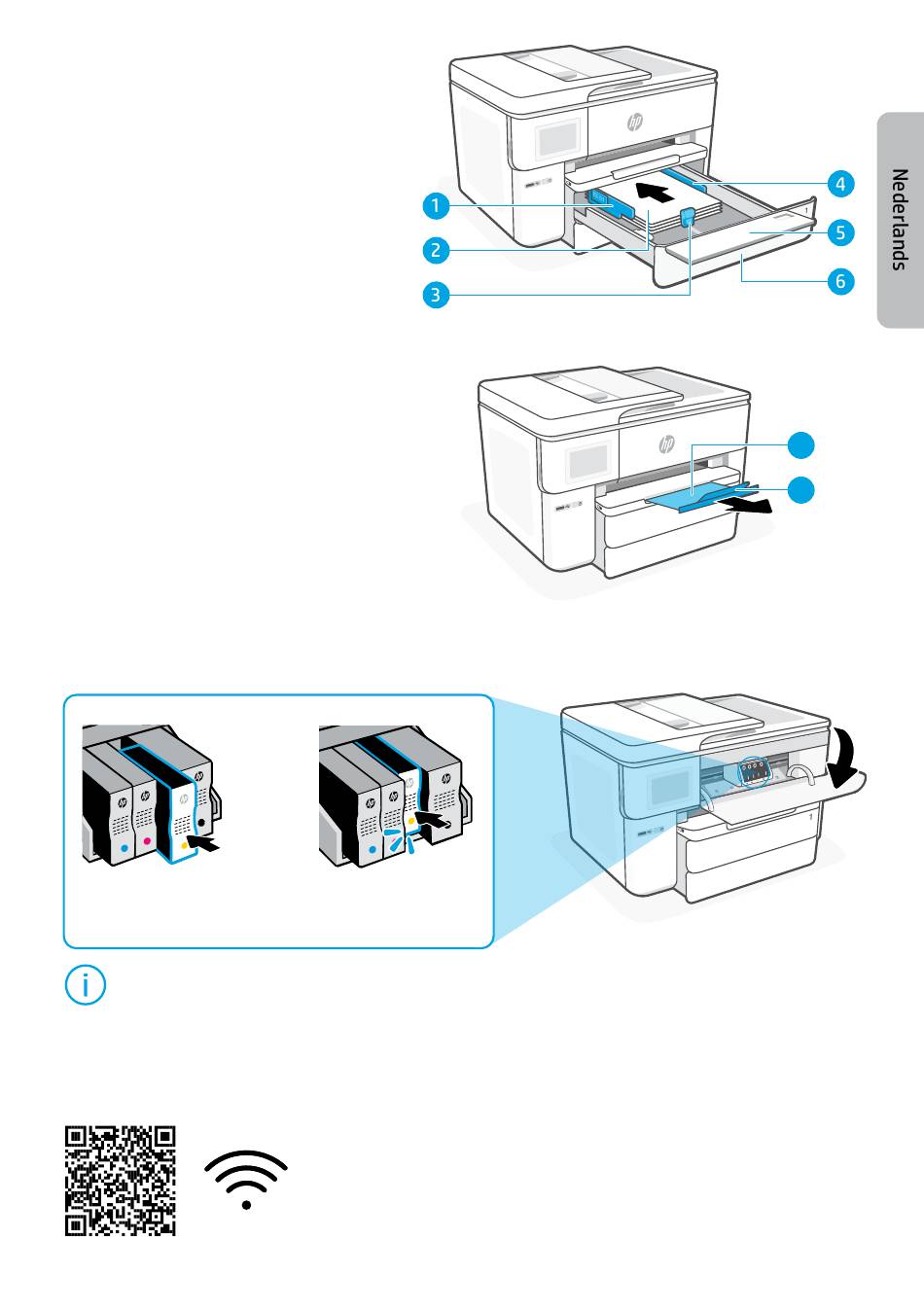 Nederlands

1
2
3
4
5
6