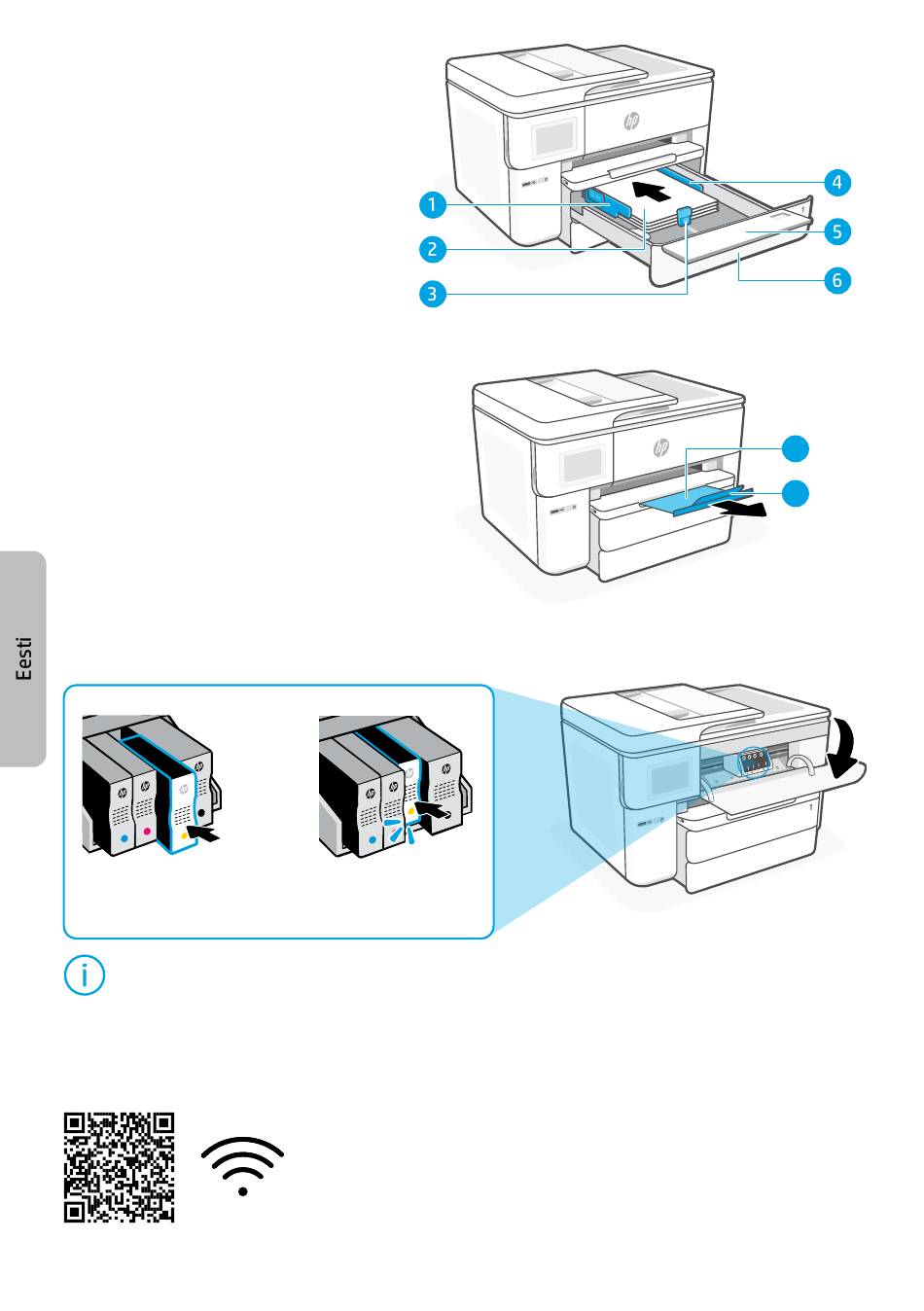 1
2
3
4
5
6

Eesti