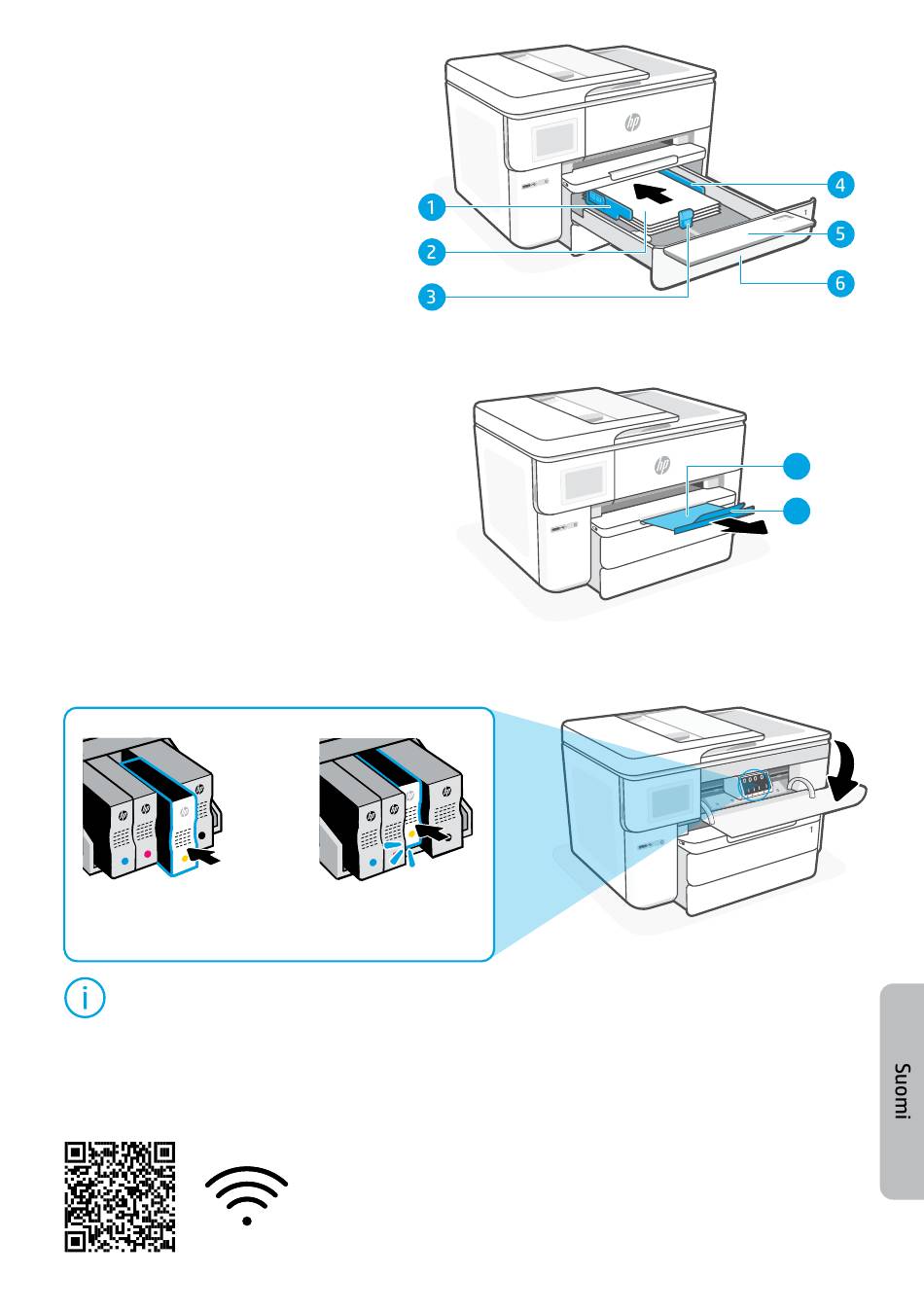 1
2
3
4
5
6

Suomi