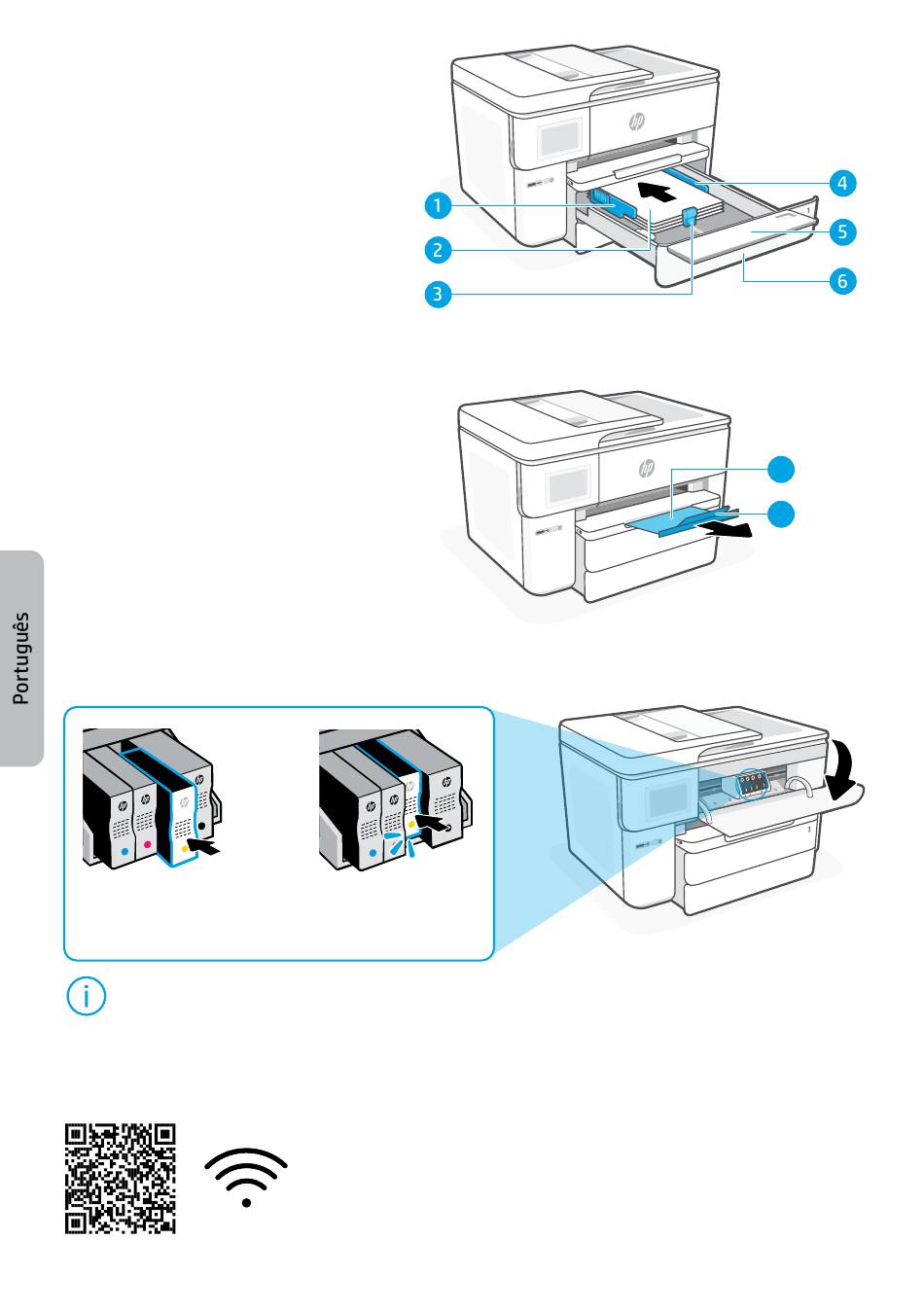 1
2
3
4
5
6

Português