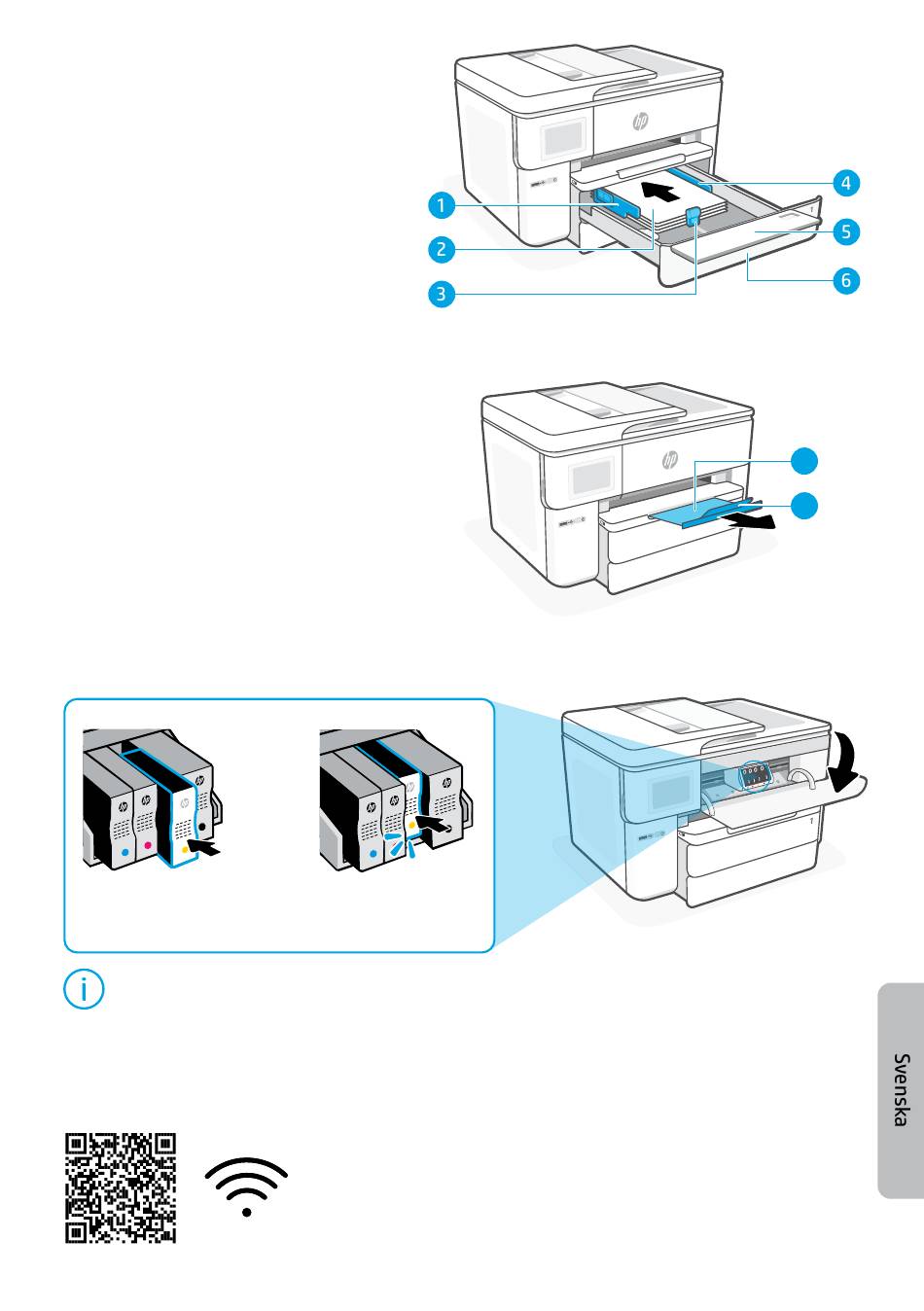 1
2
3
4
5
6

Svenska