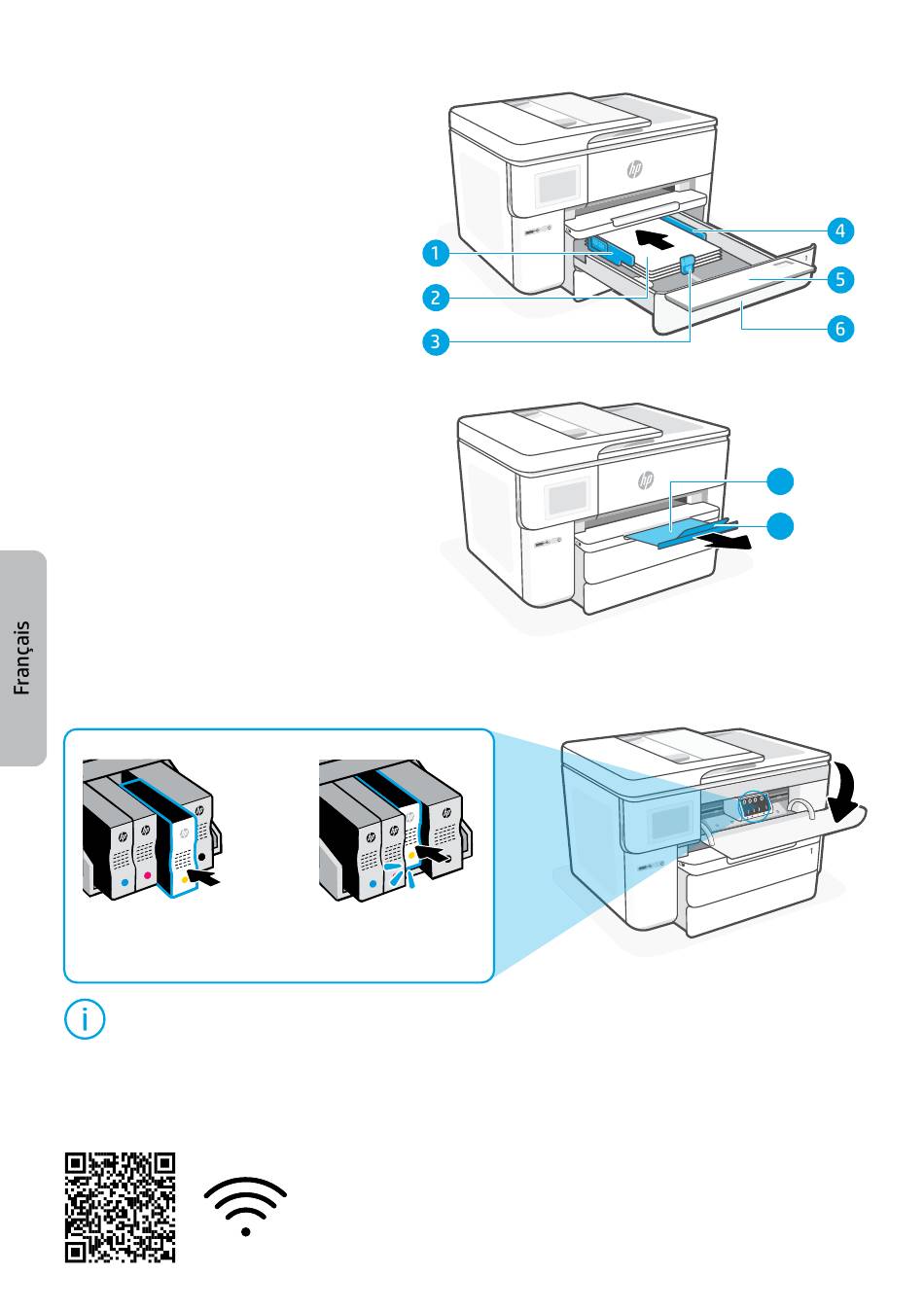 1
2
3
4
5
6

Français