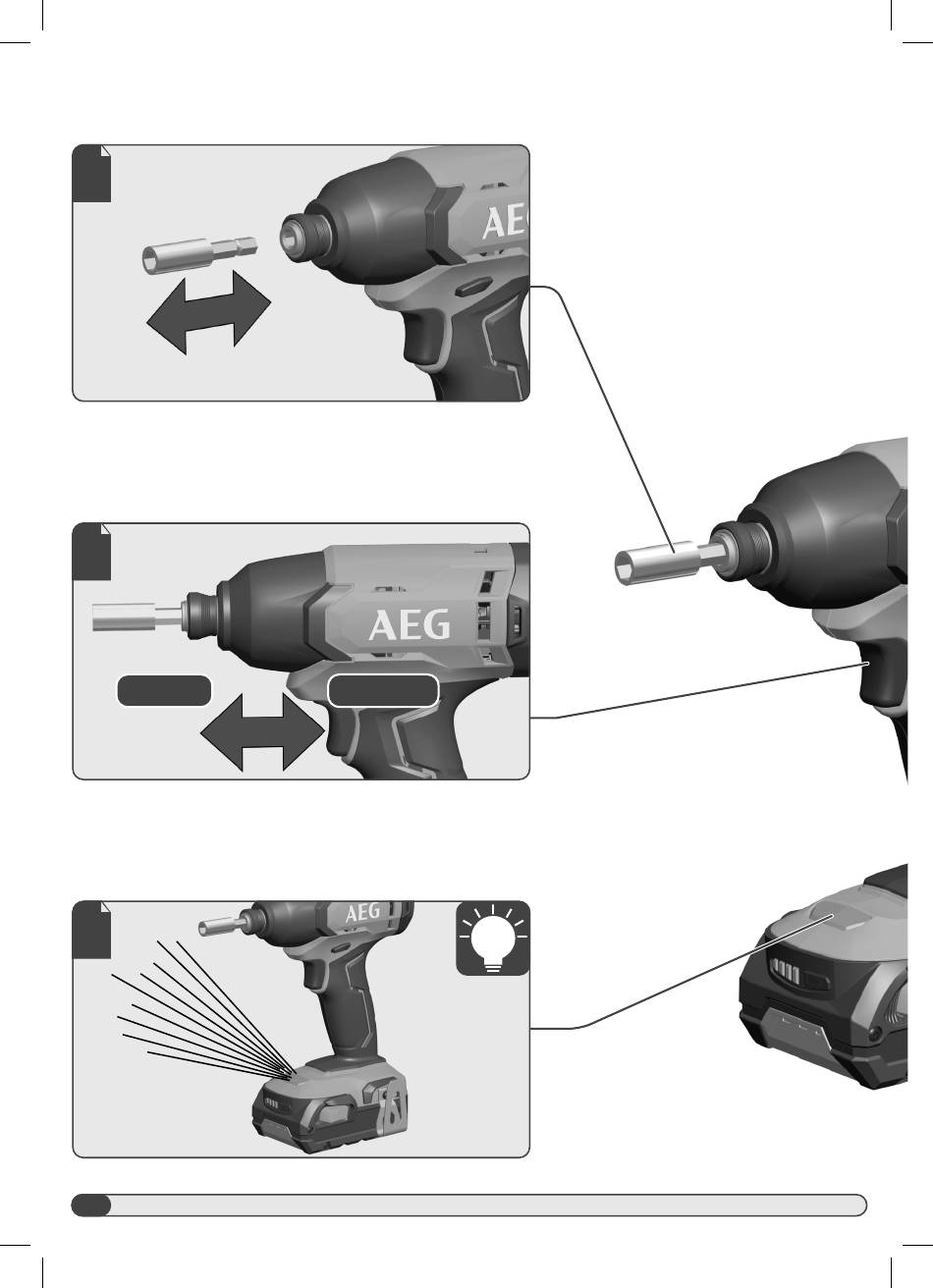 AEG

AEG

AEG