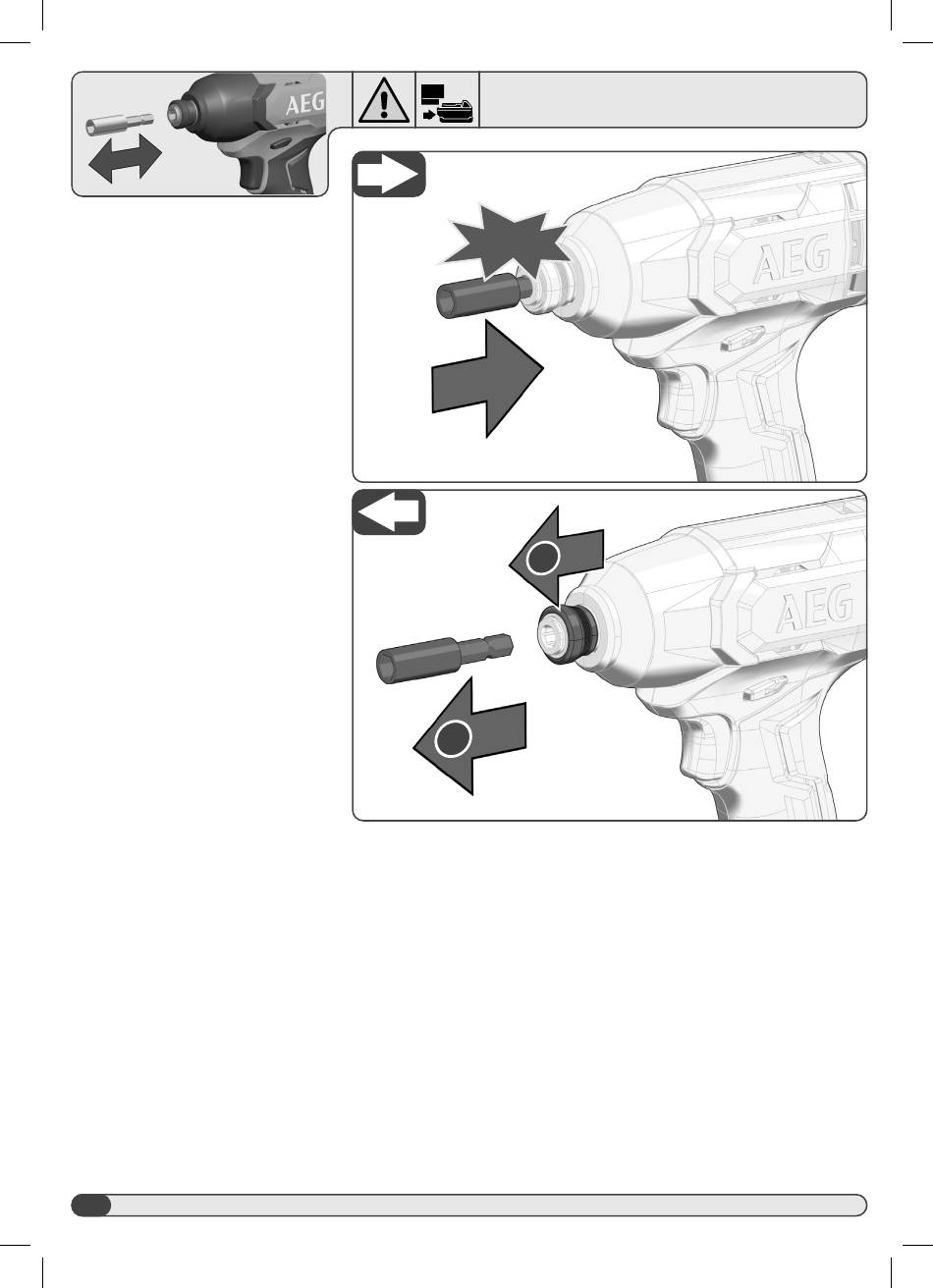 AEG

AEG

AEG