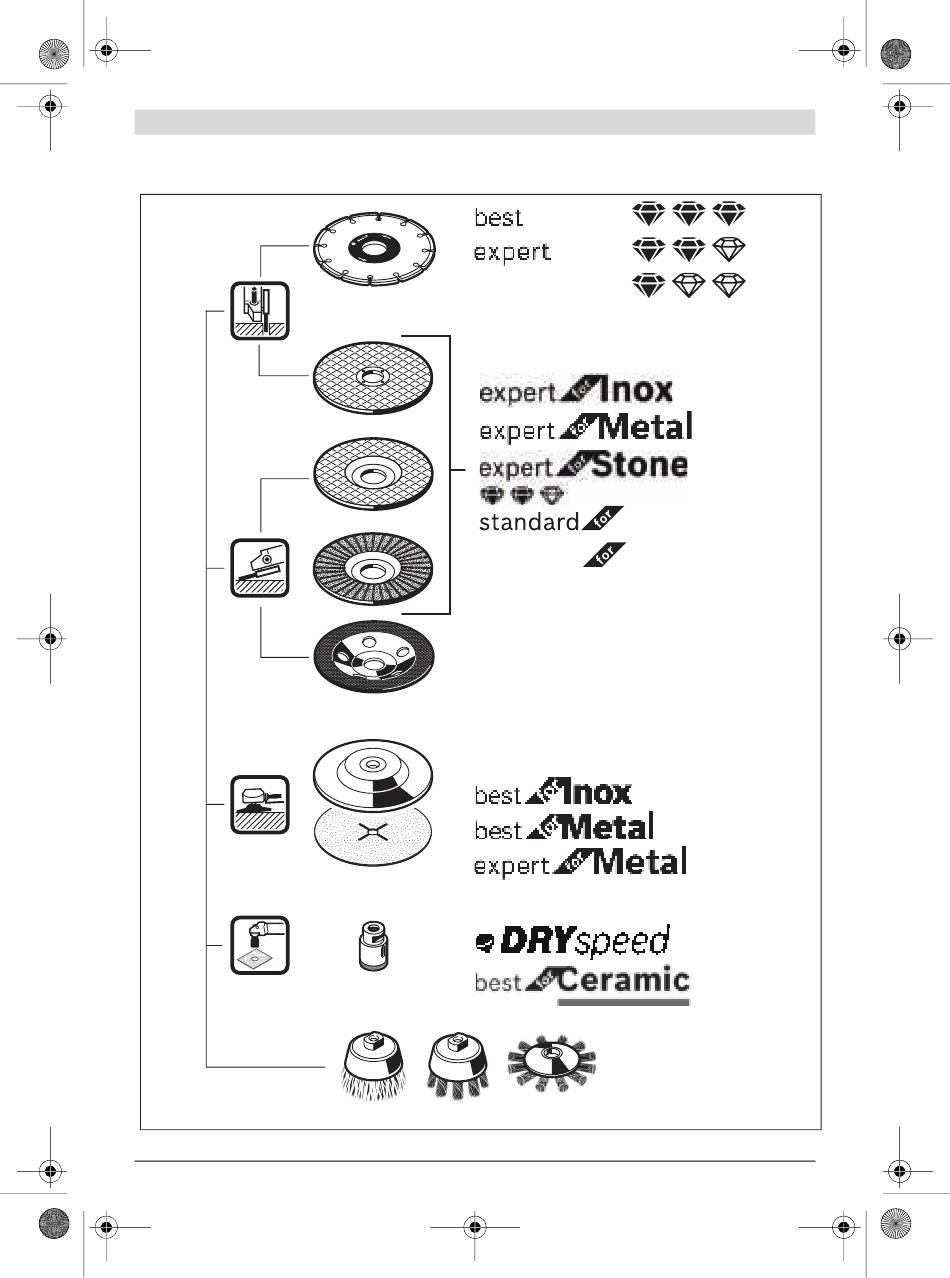 best
expert

expert for Inox
expert for Metal
expert for Stone
standard for
for

best for Inox
best for Metal
expert for Metal

DRYspeed
best for Ceramic