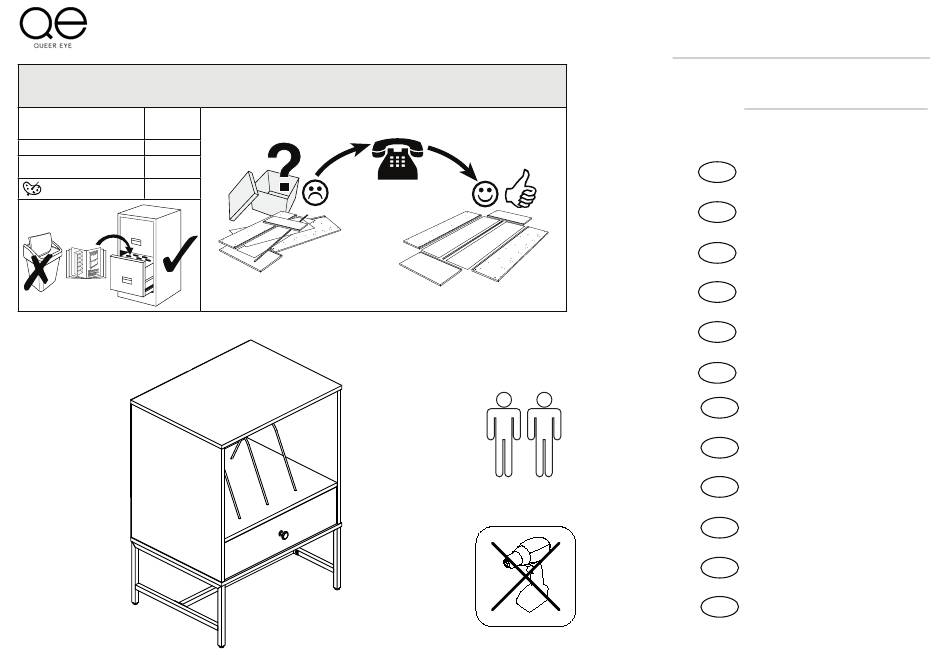 qe
QUEER EYE