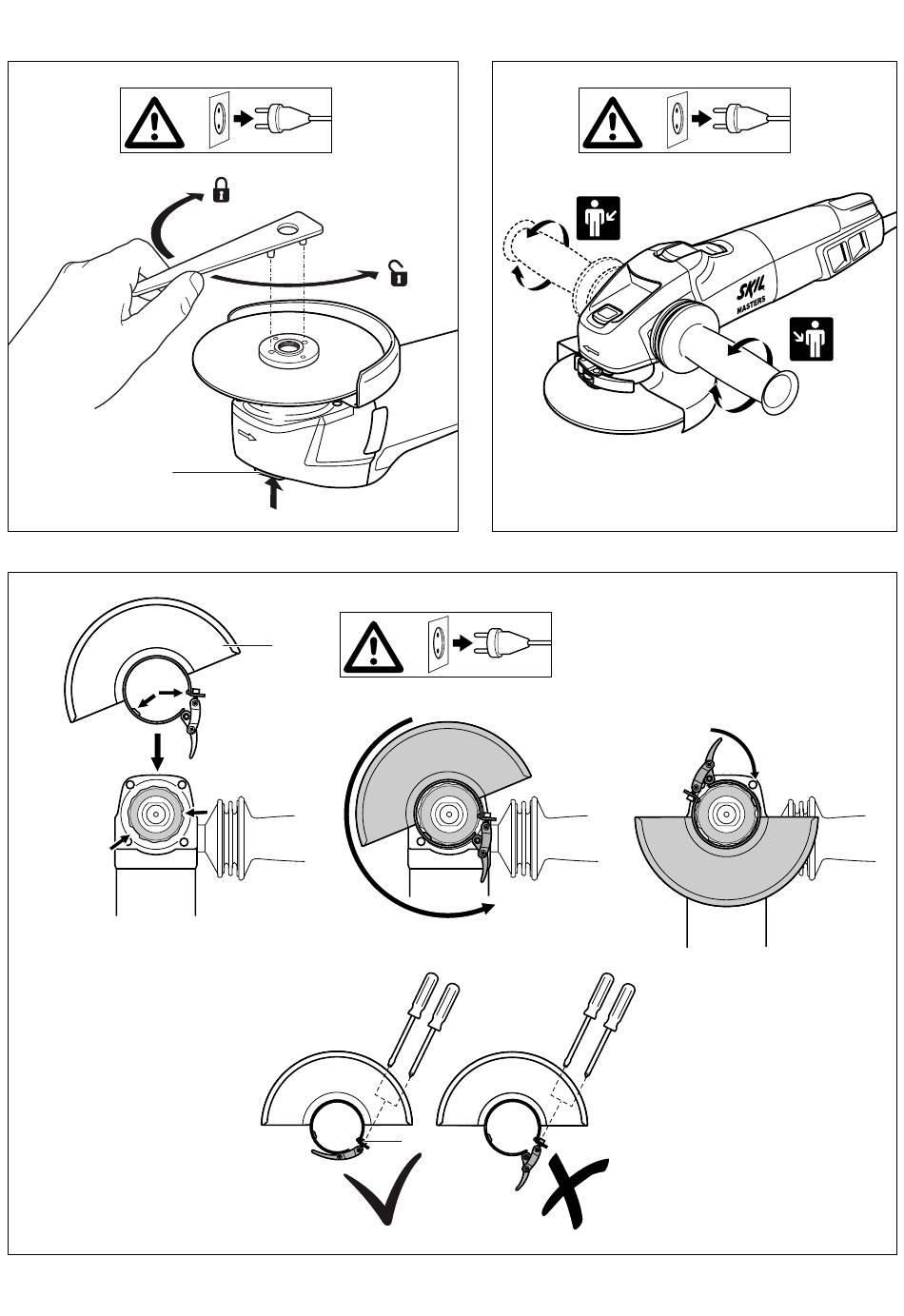 SKIL
MASTERS