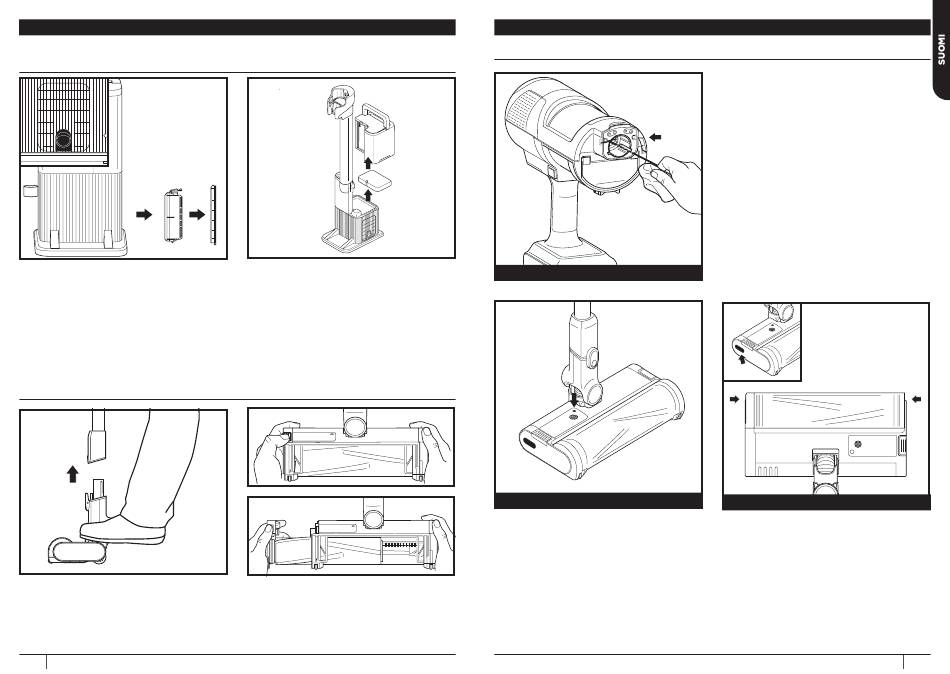 SUOMI