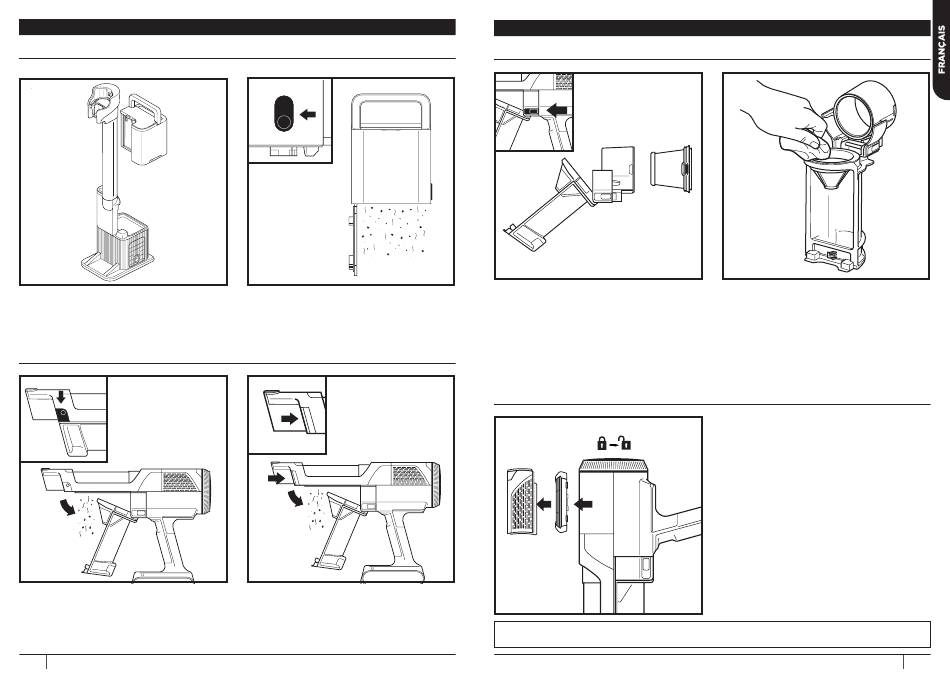 FRANÇAIS