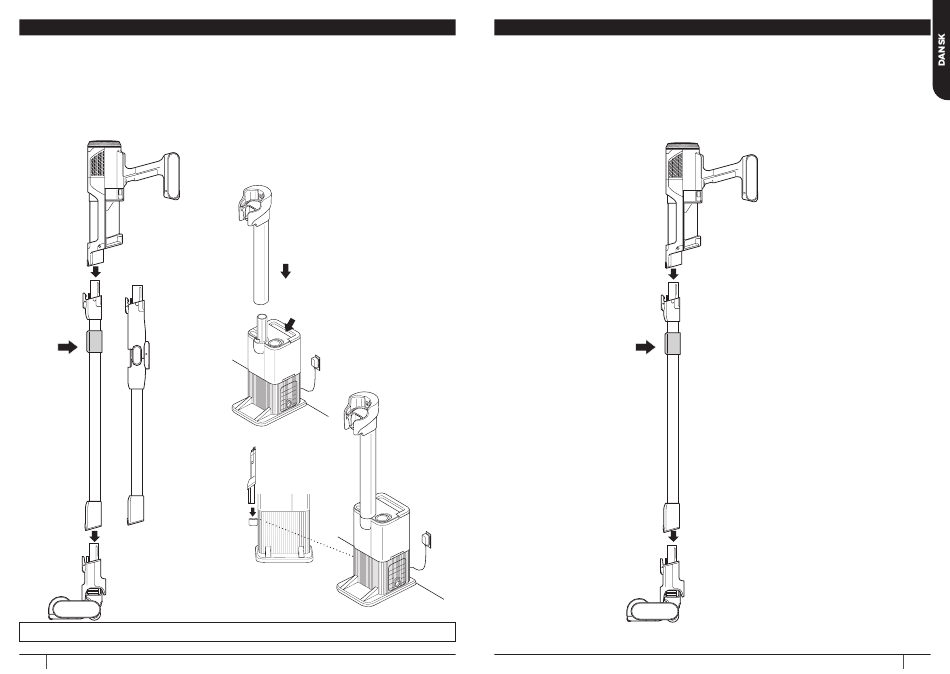 DANSK