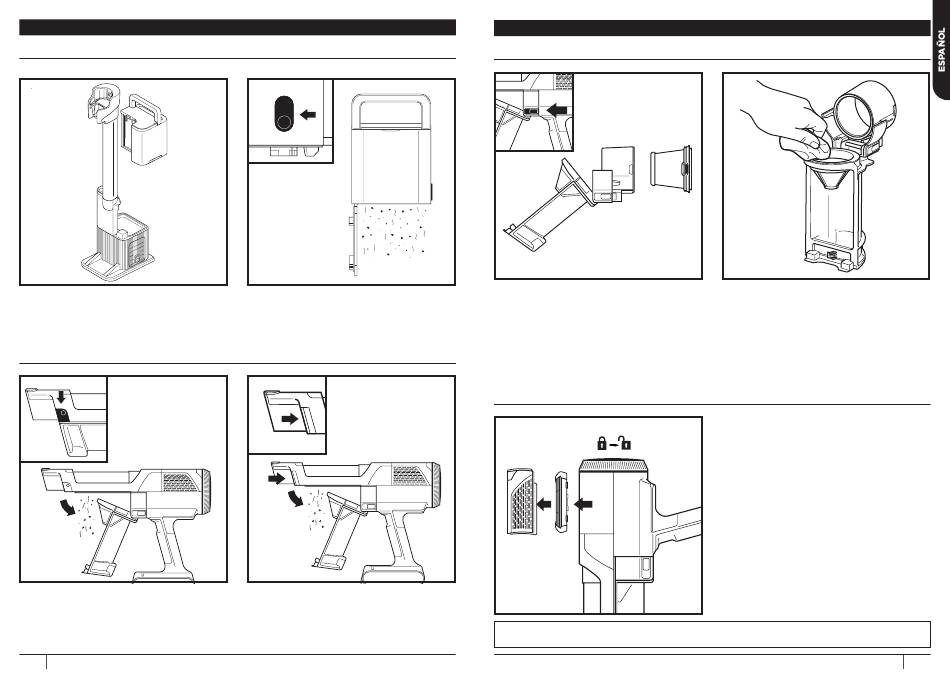 ESPAÑOL