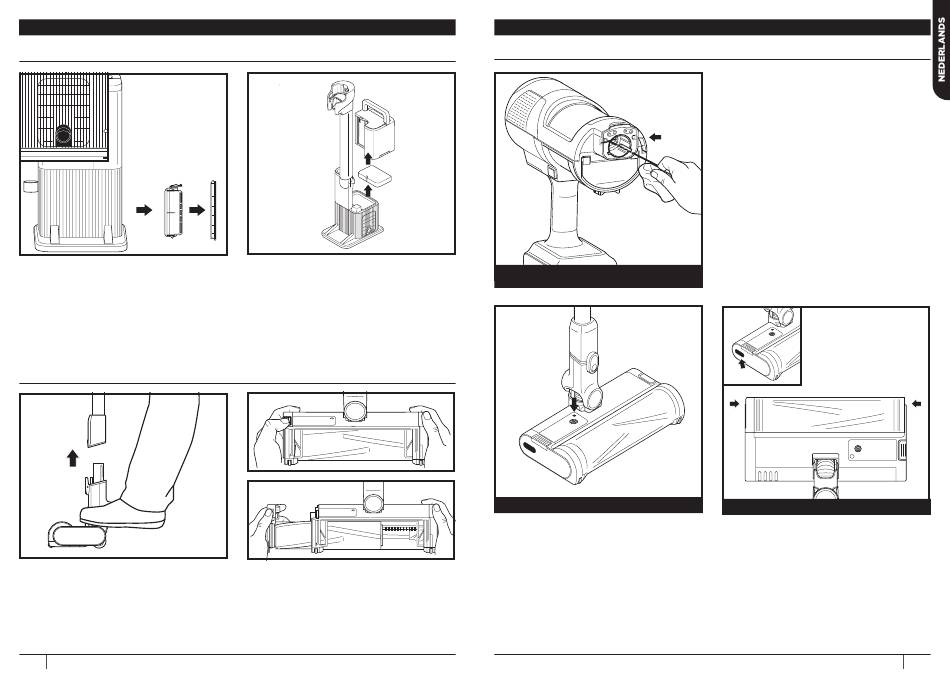 NEDERLANDS