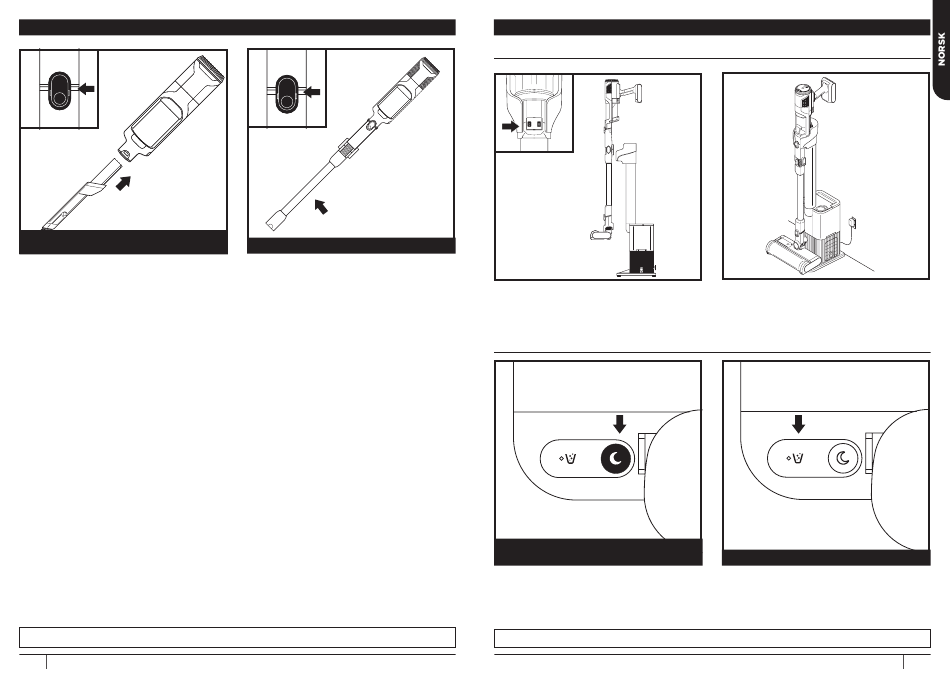 NORSK