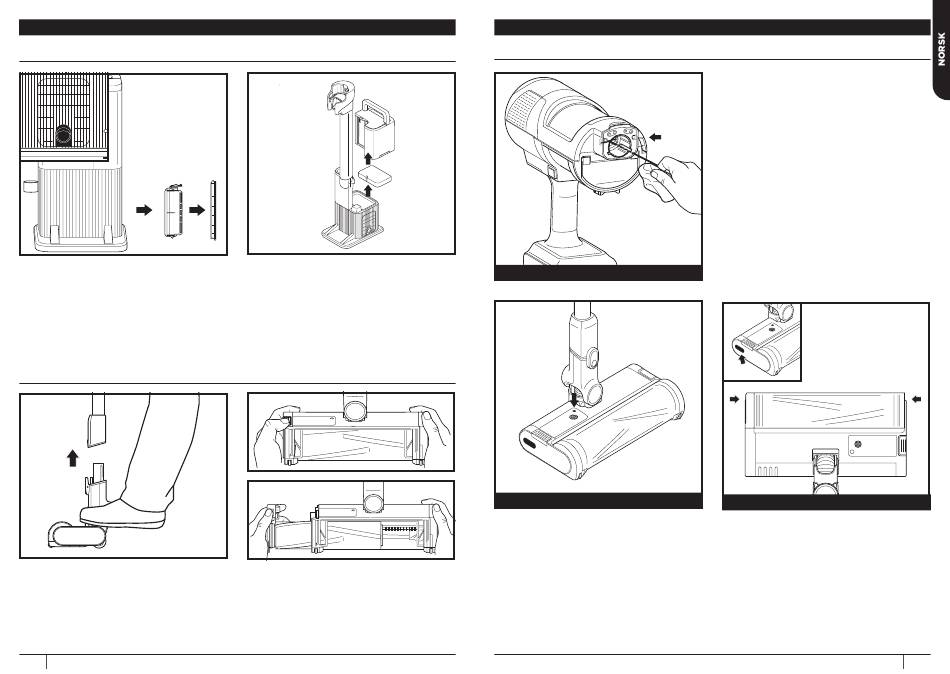 NORSK