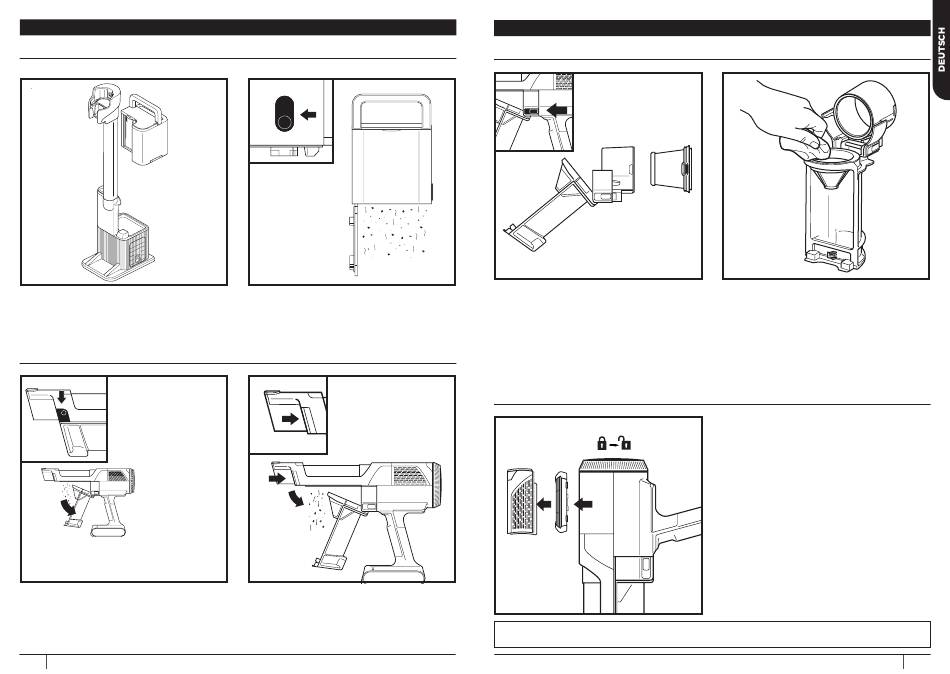 DEUTSCH