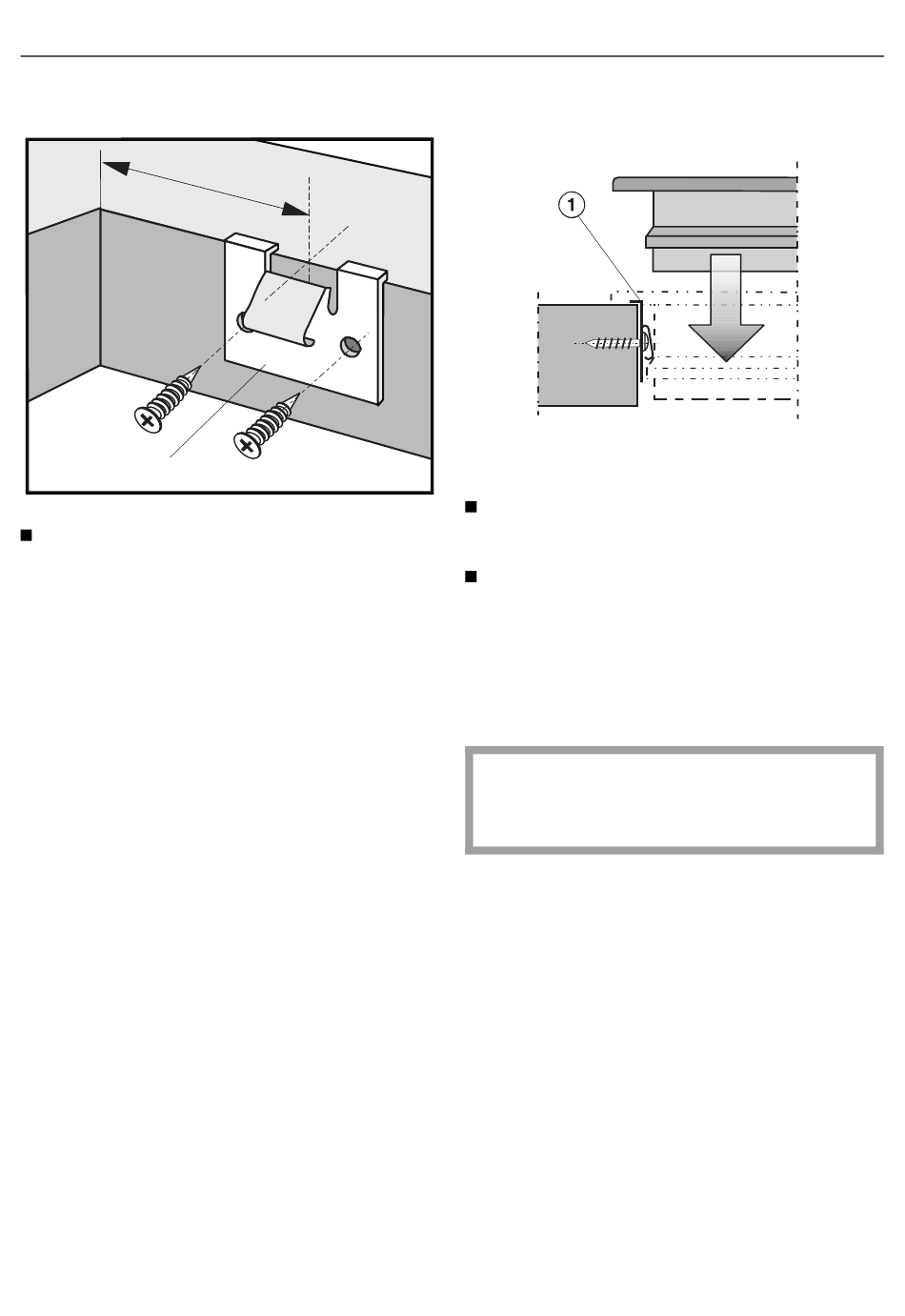 1