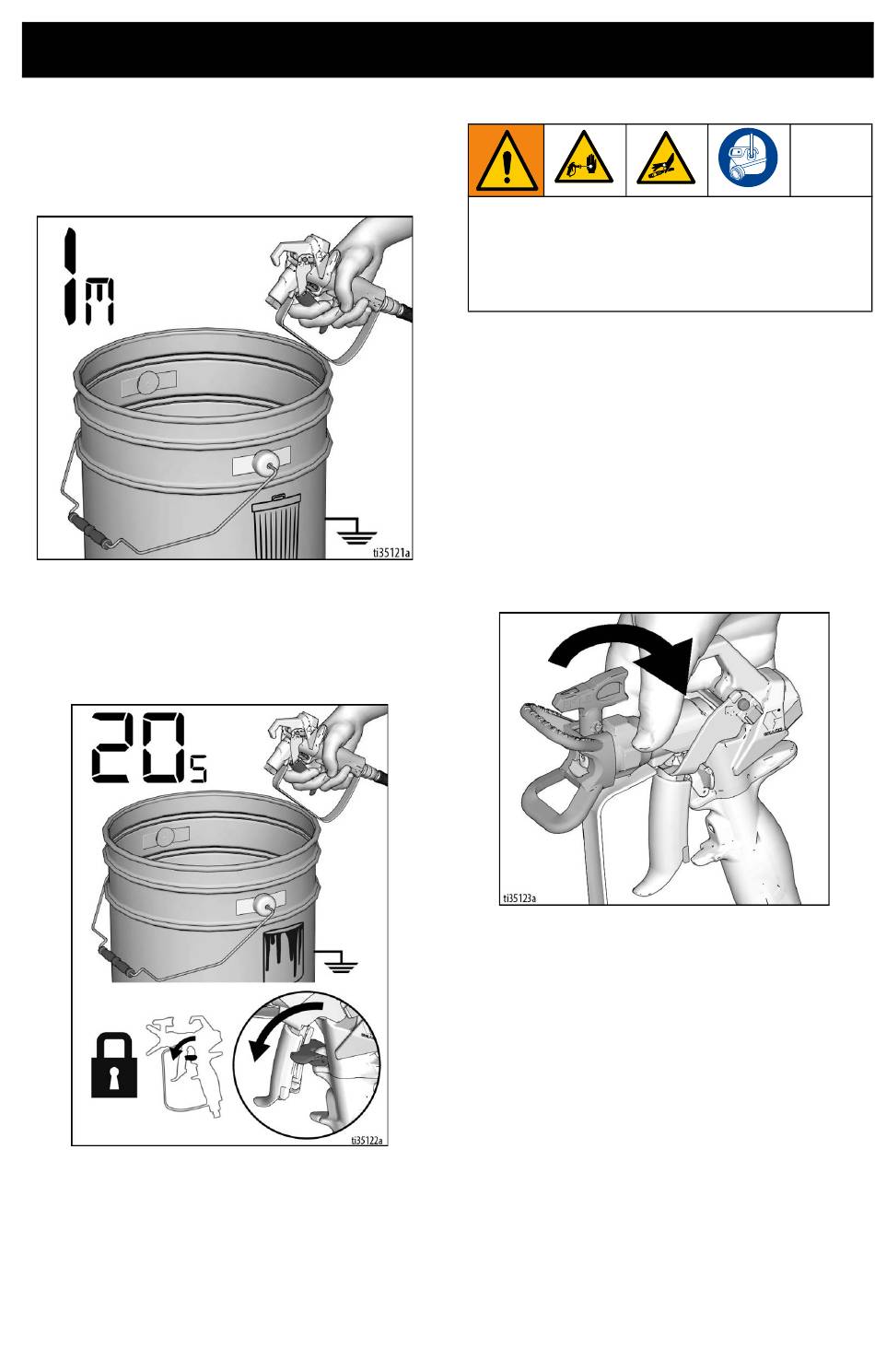 1m

ti35121a

20s

ti35122a

ti35123a