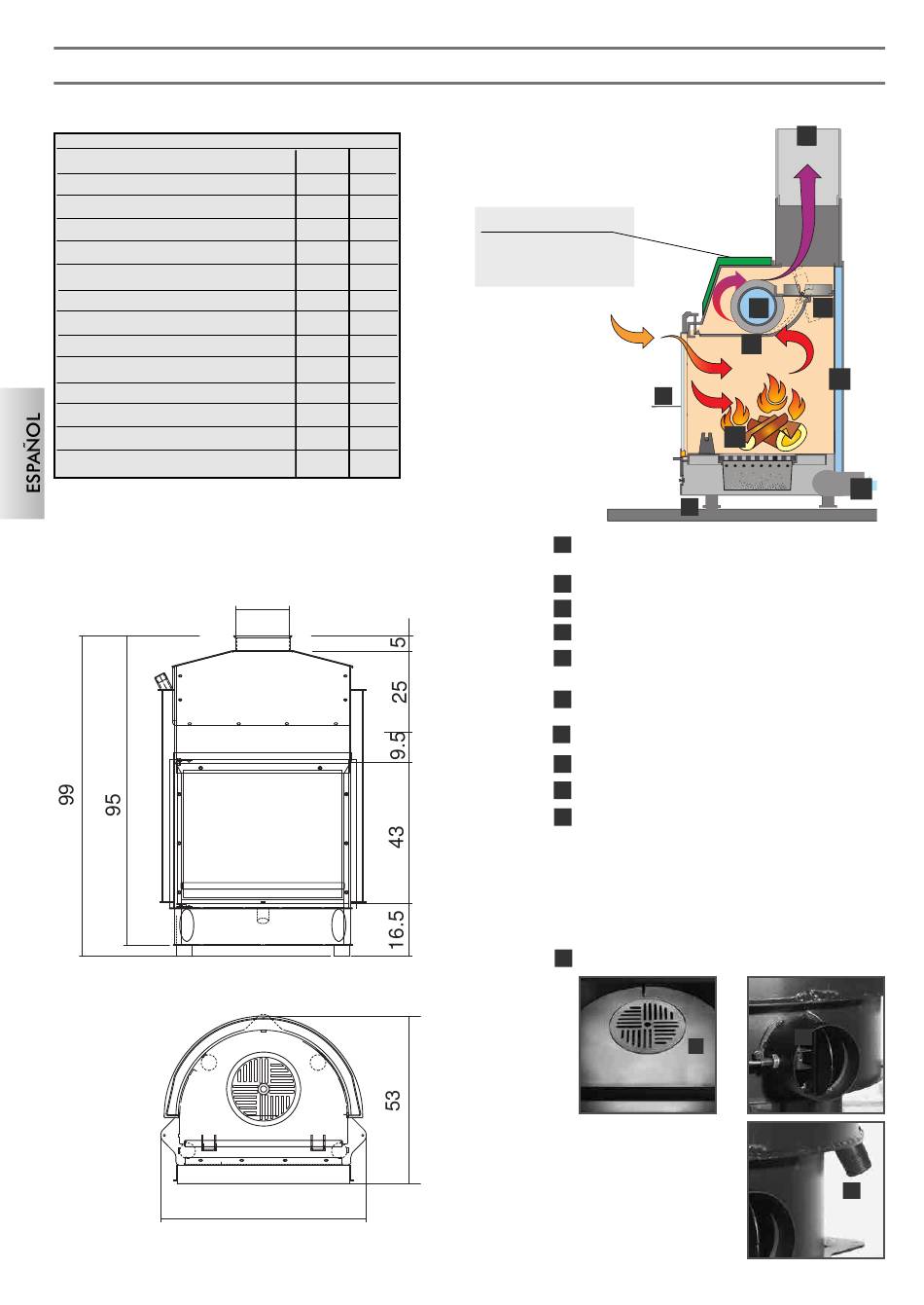 ESPAÑOL

5
25
9.5
43
16.5
99
95
53