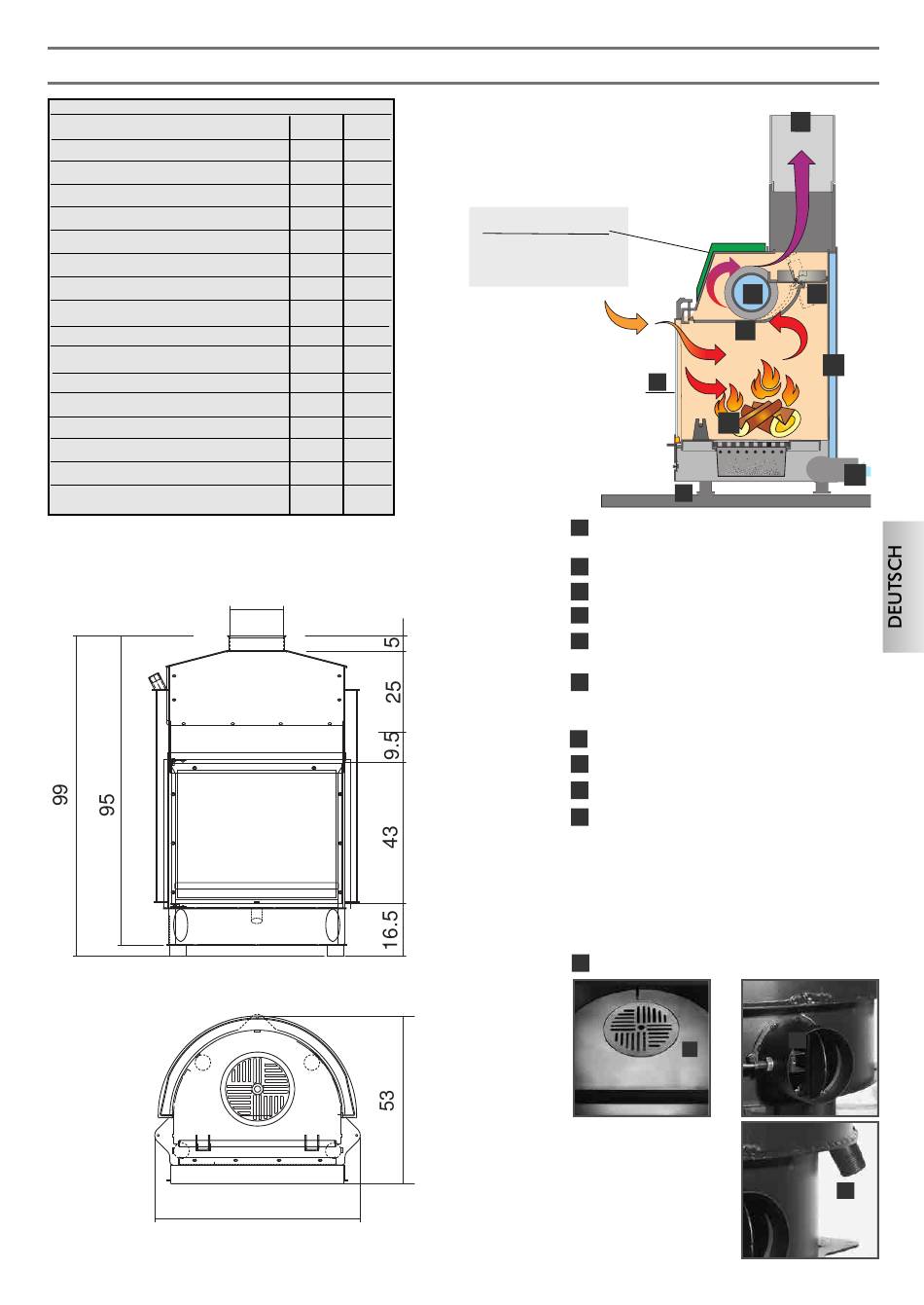 DEUTSCH

5

25

9.5

43

16.5

99

95

53