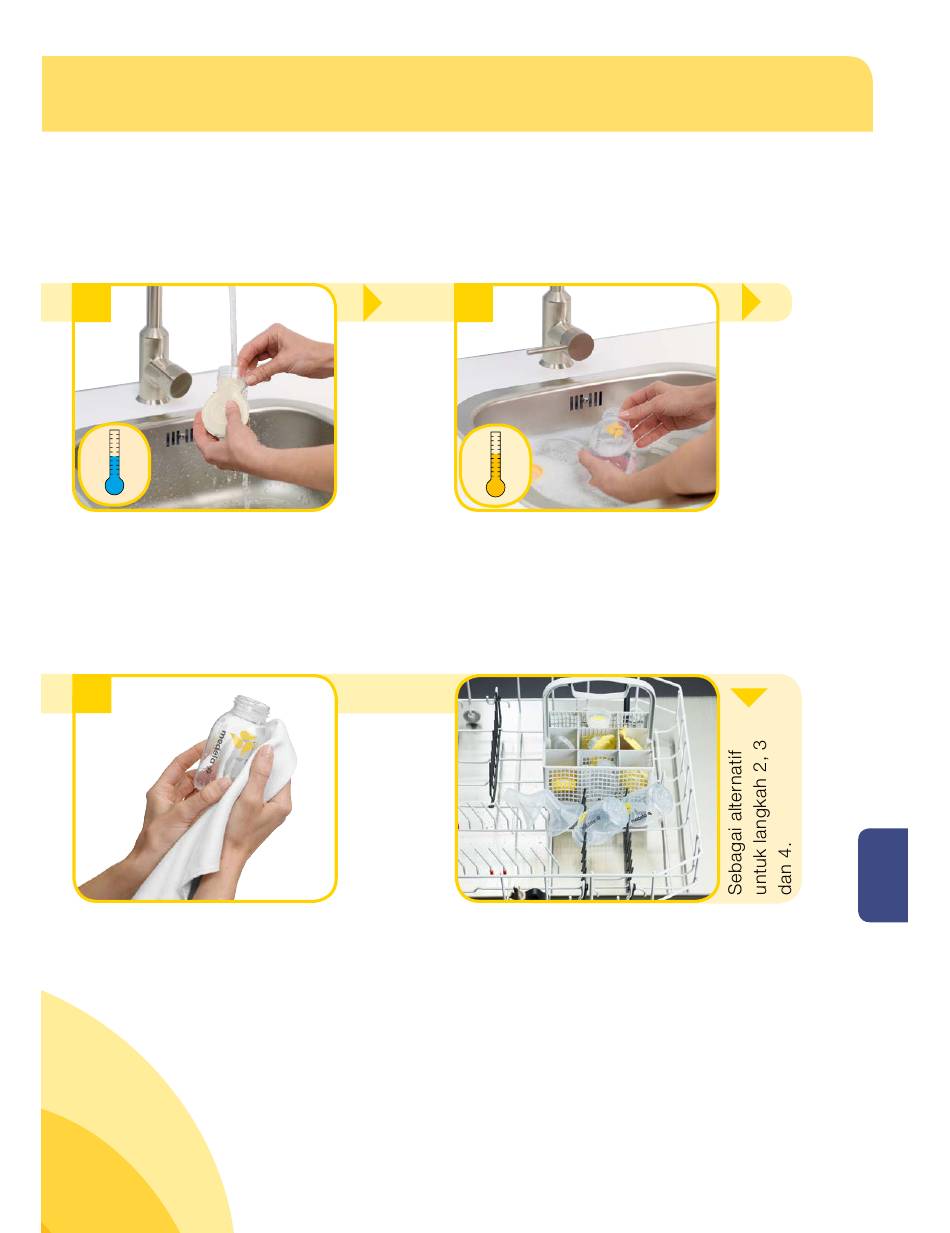 medela

Sebagai alternatif untuk langkah 2, 3 dan 4.