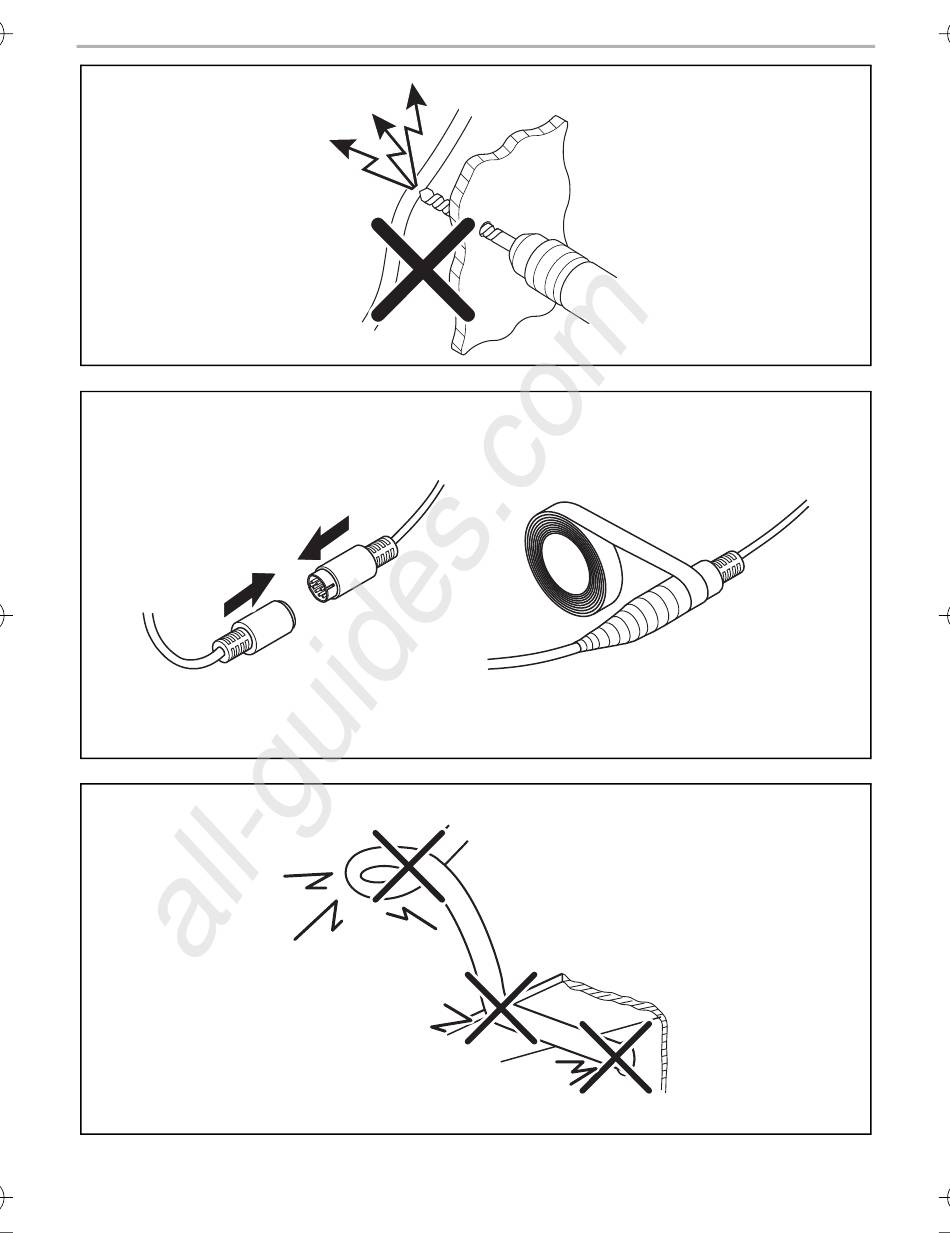 all-guides.com