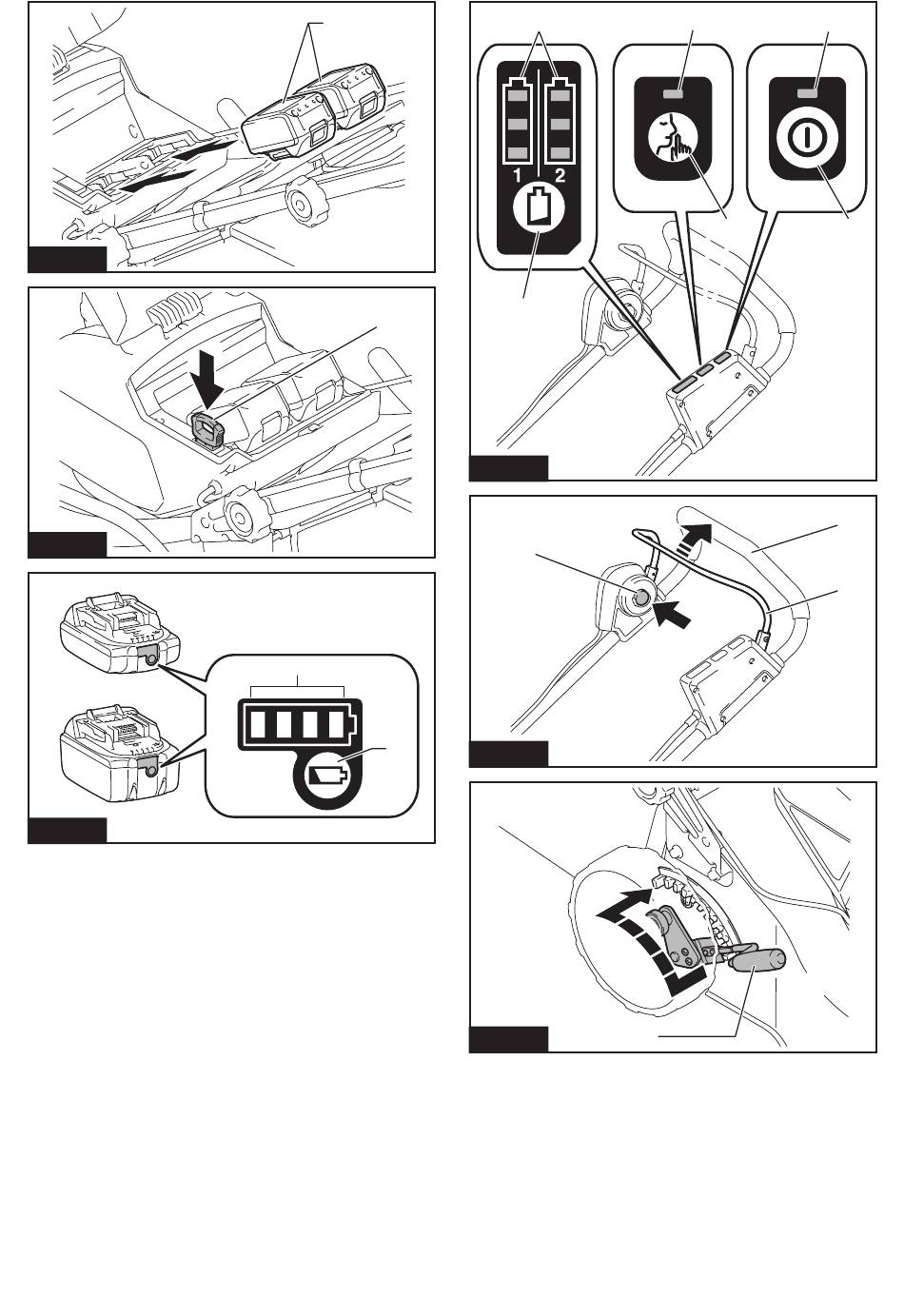 1

2