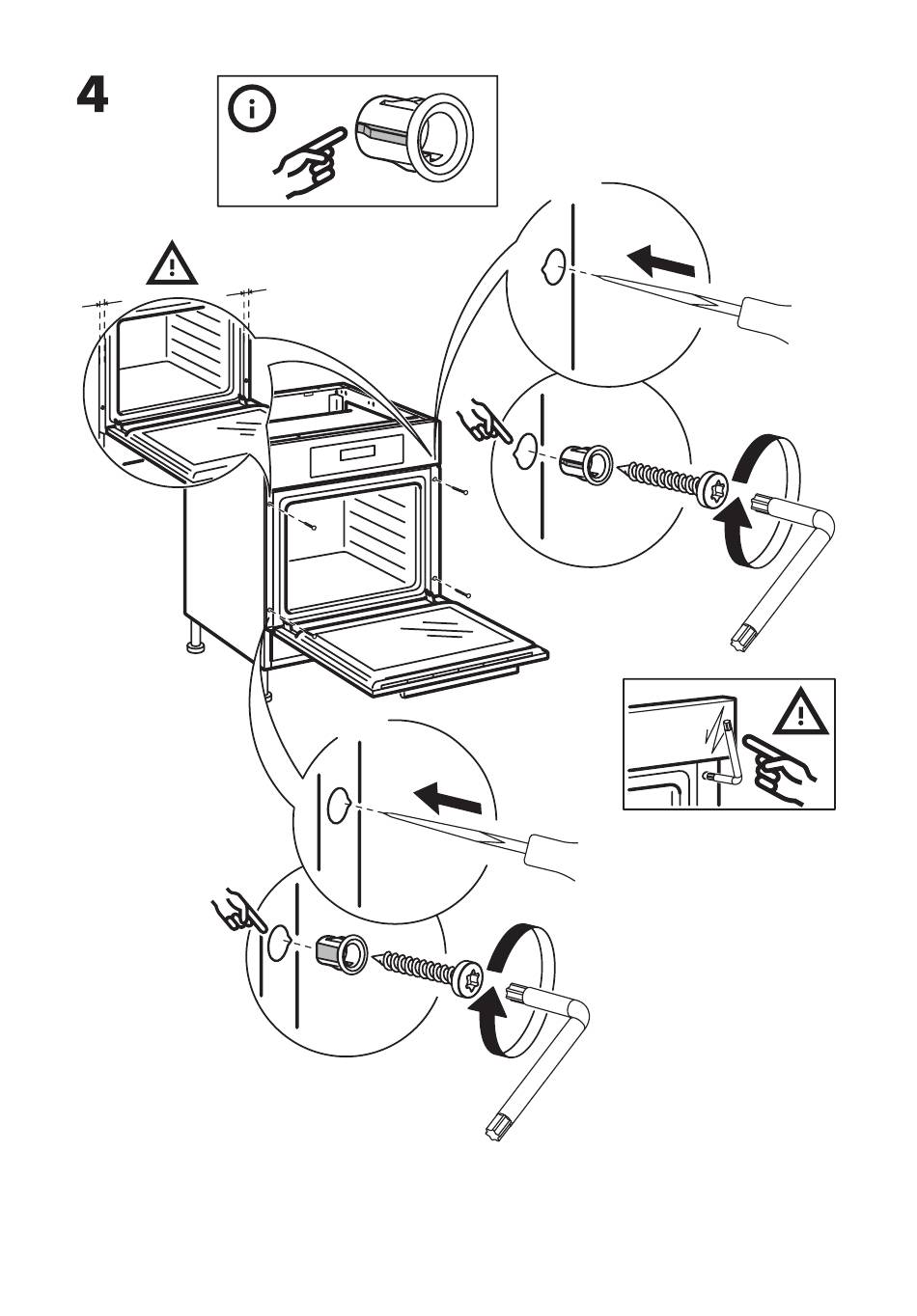 4