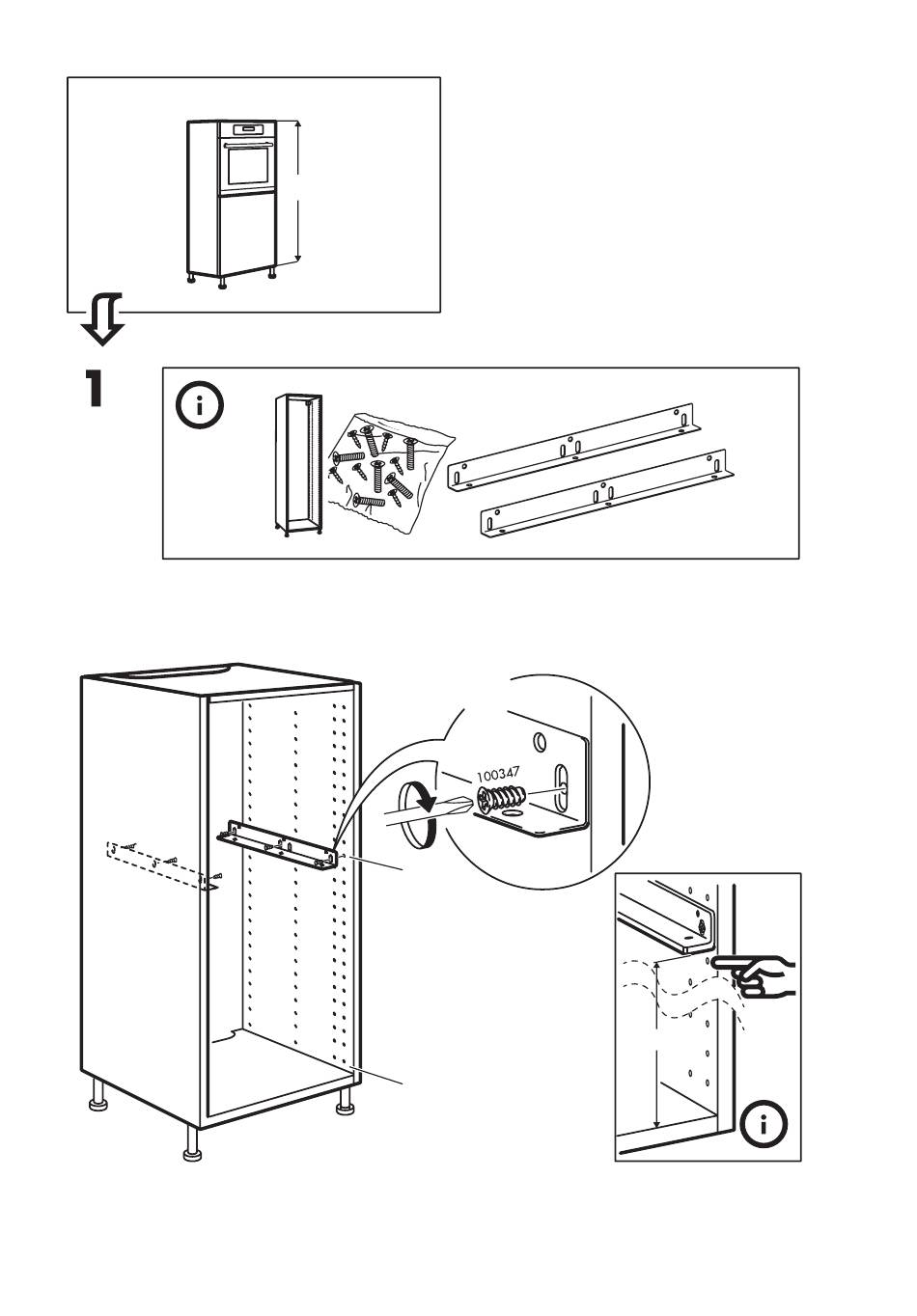 1

i

100347

i