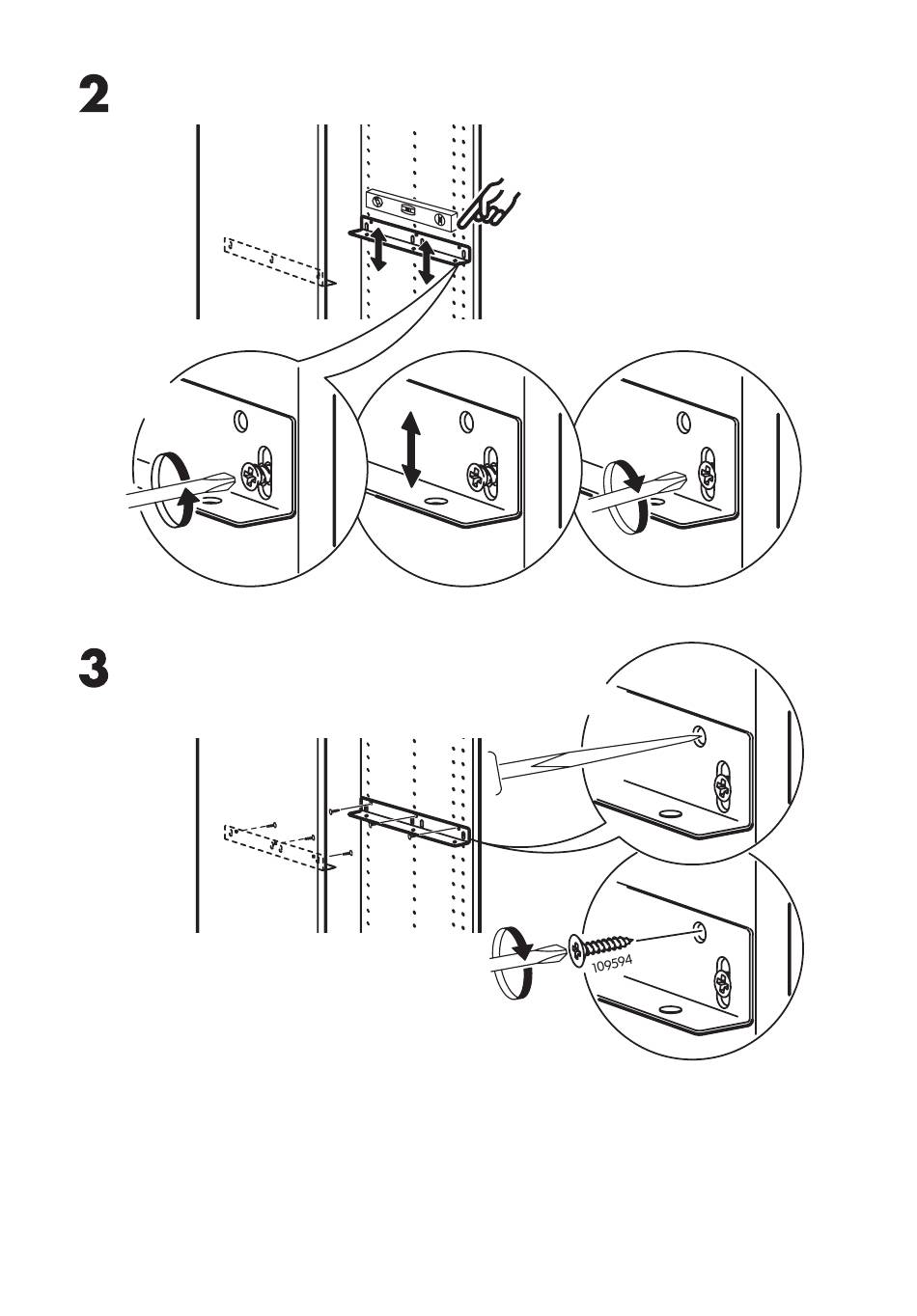 2

3

109594