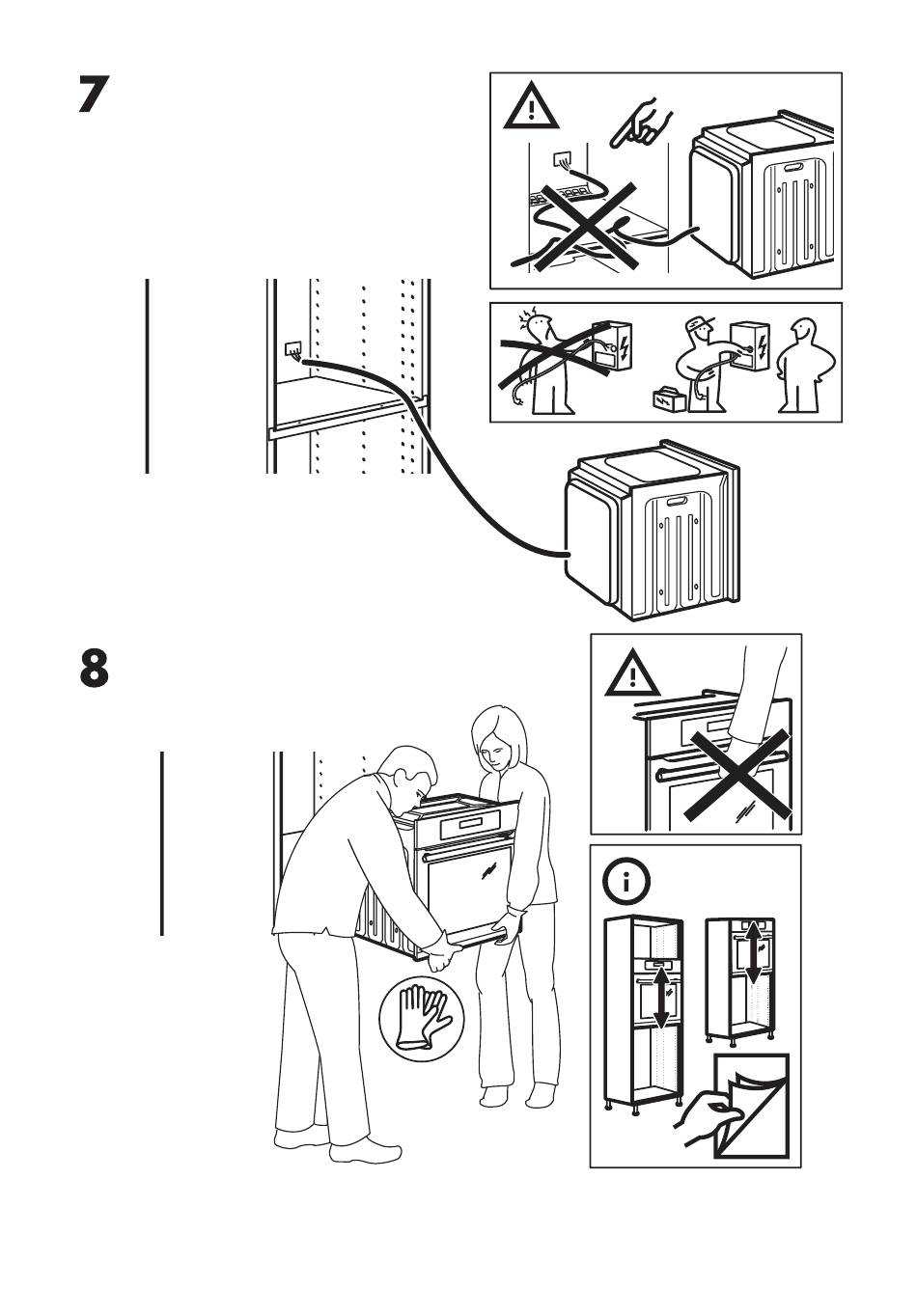 7

8