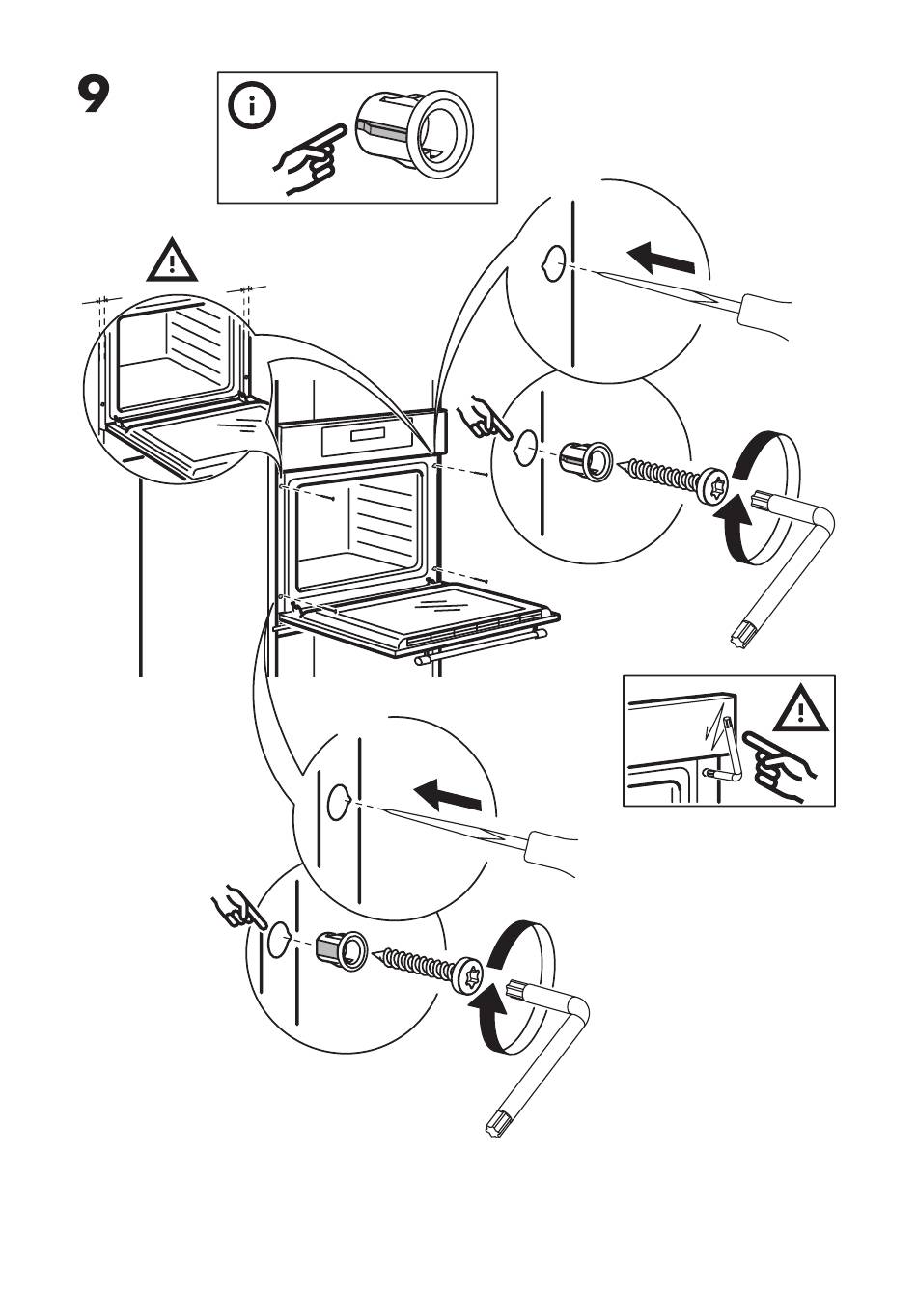 9