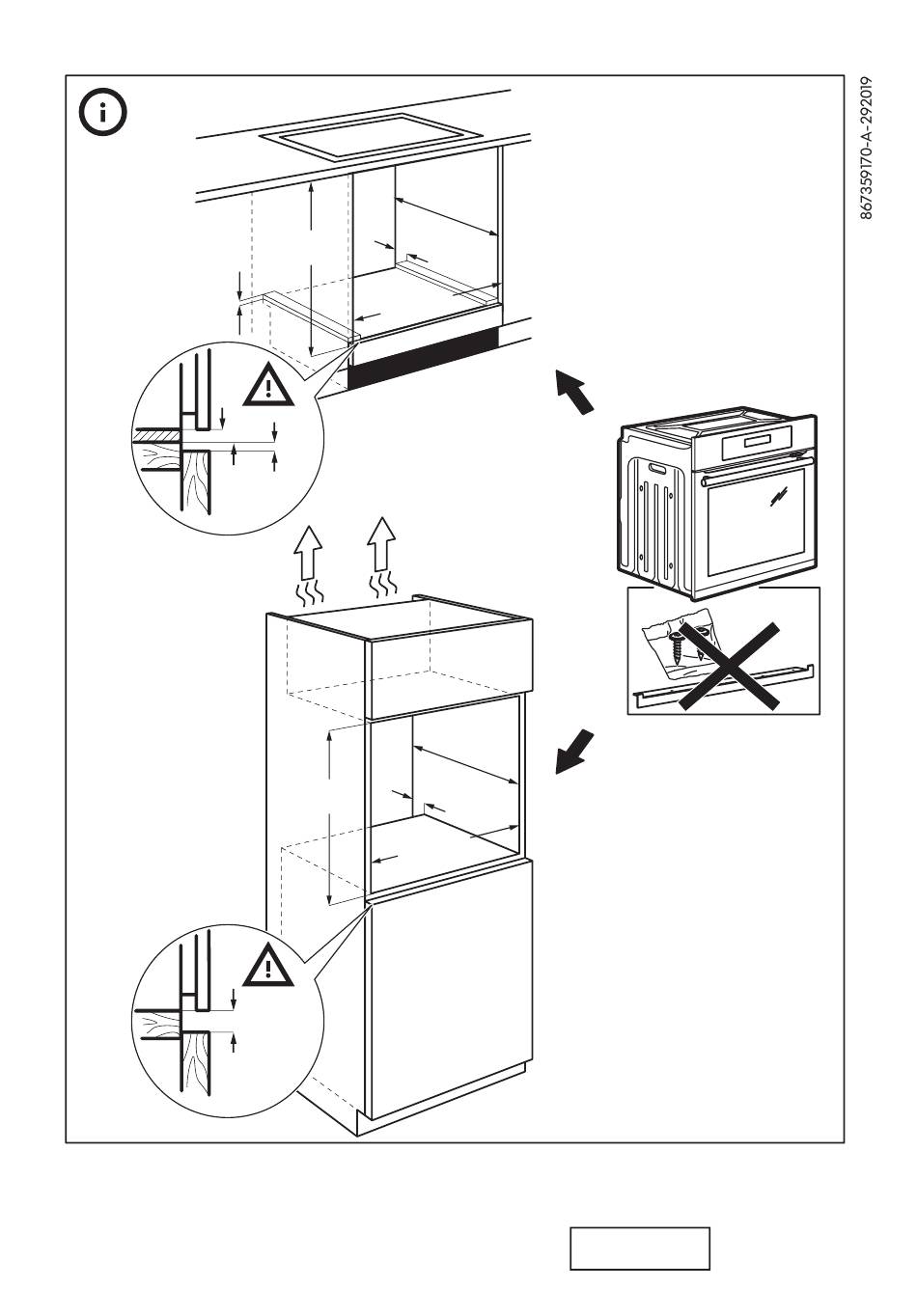 867359170-A-292019