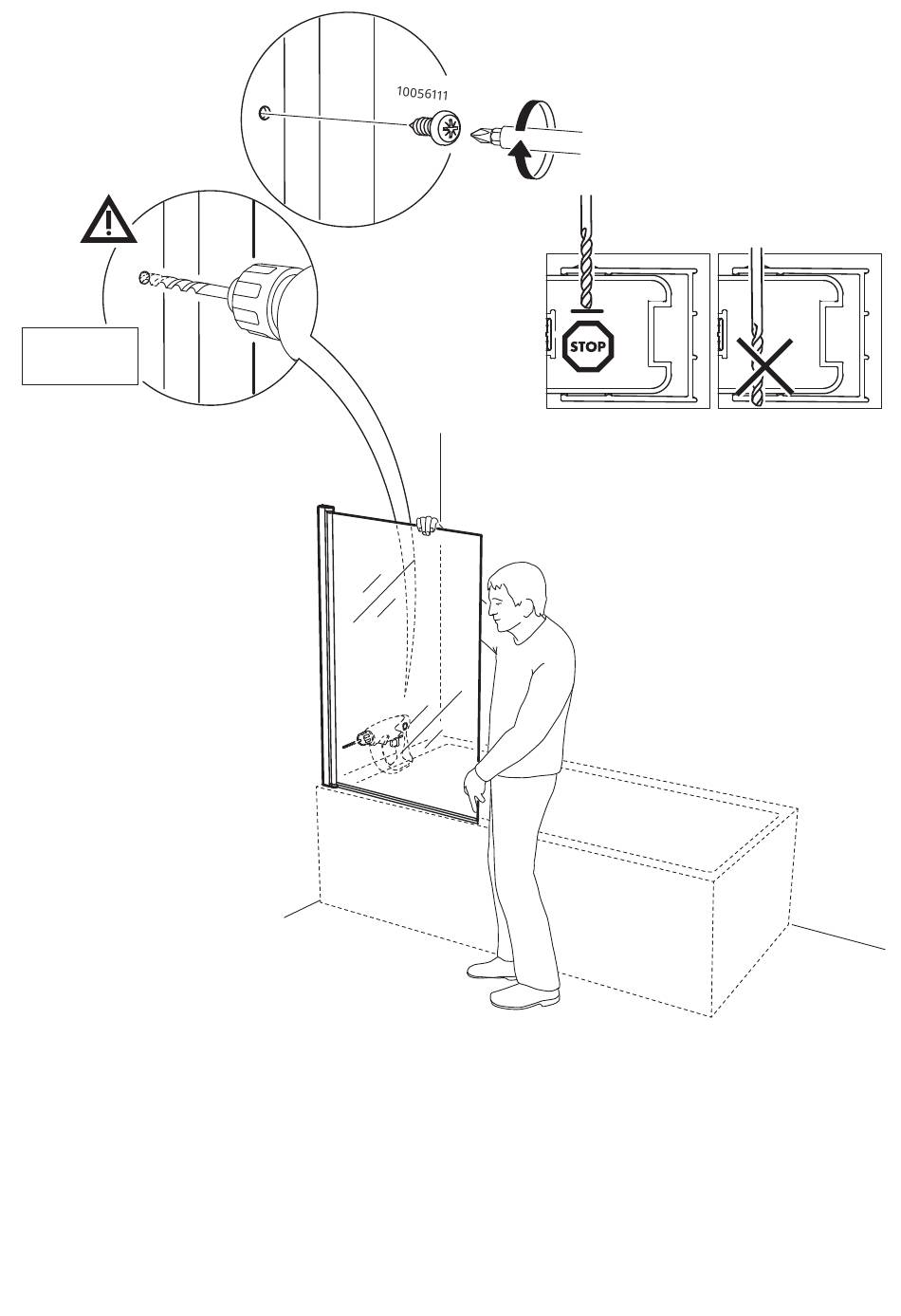 10056111

STOP