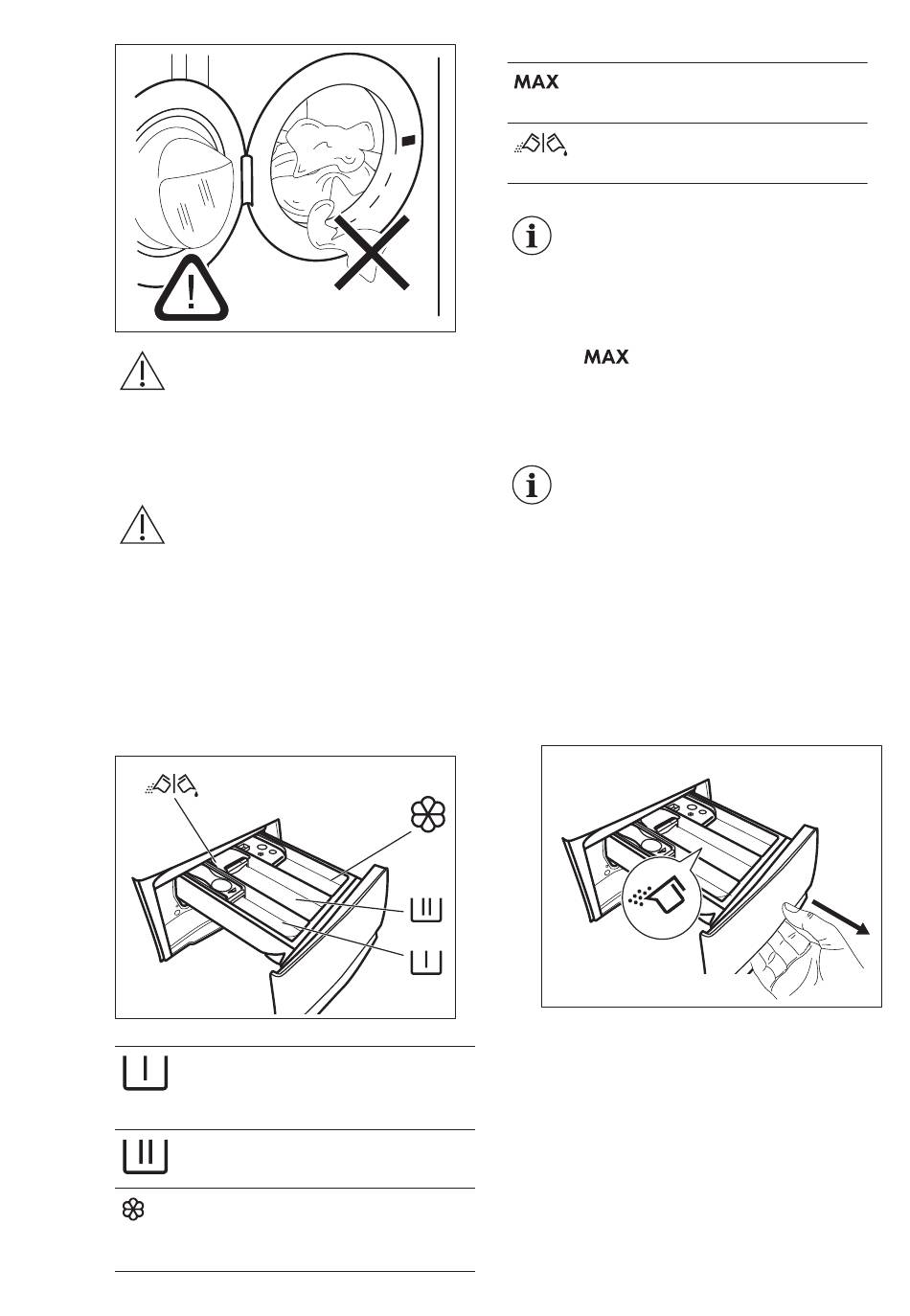 MAX

MAX