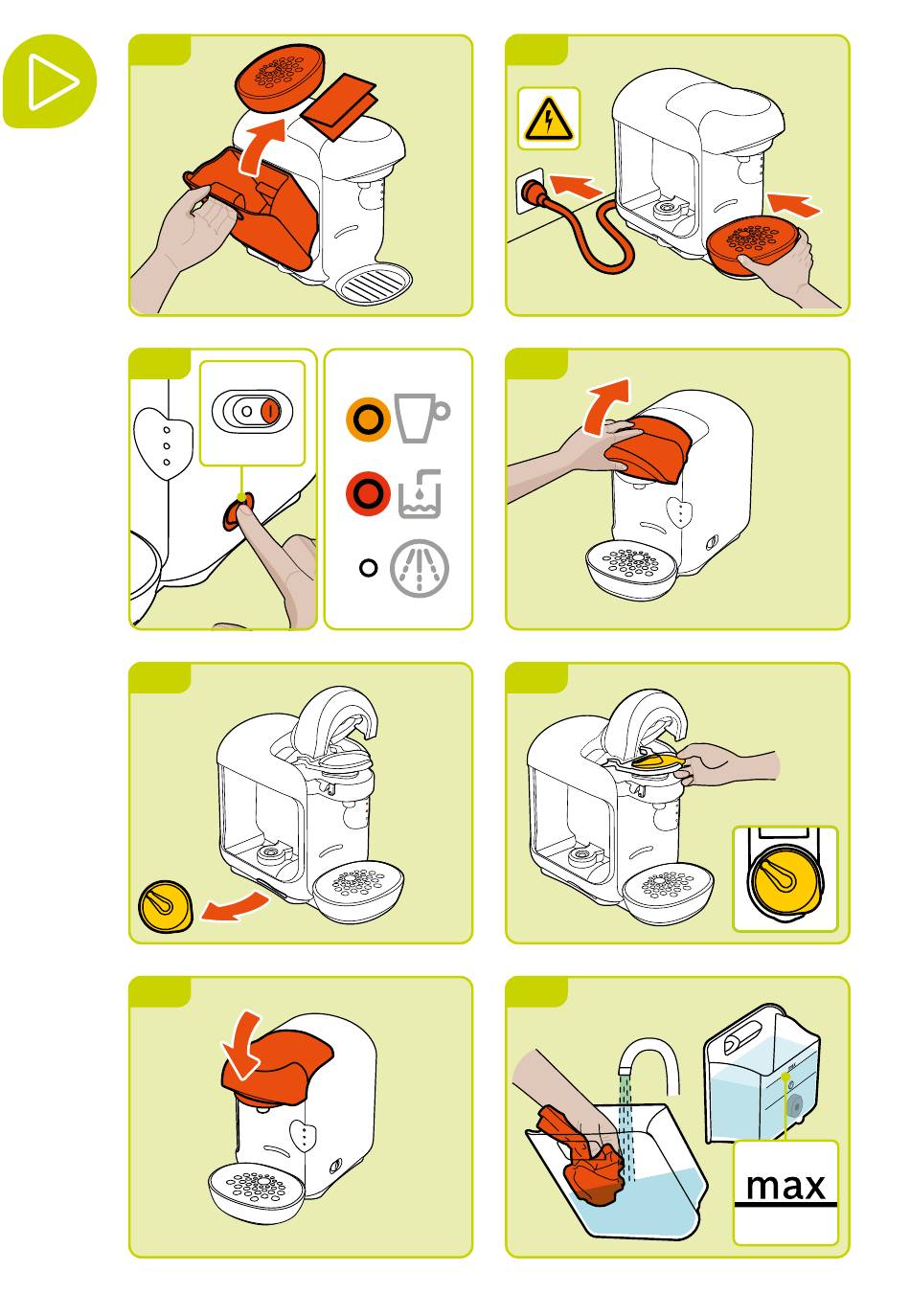 max