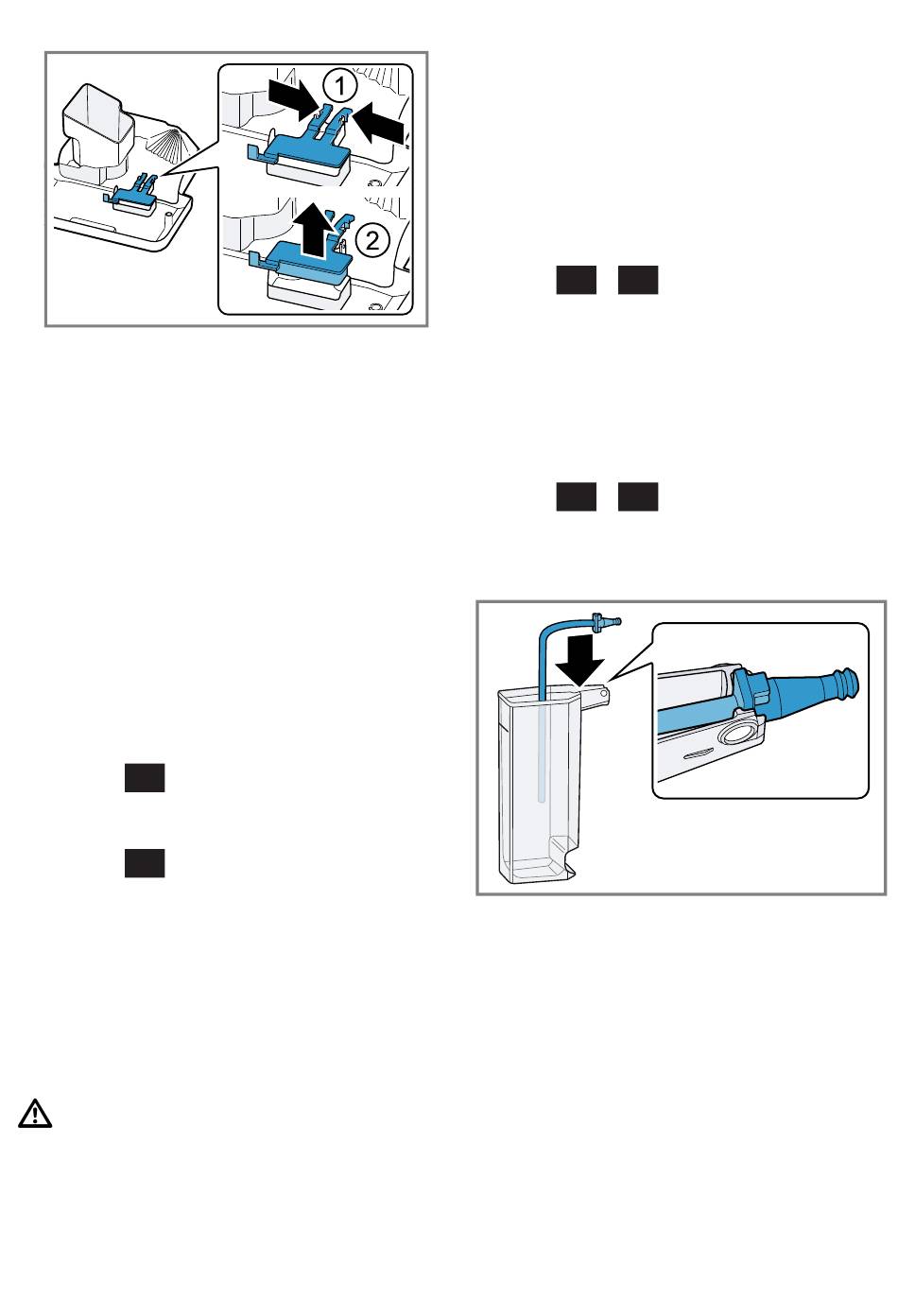 1
2