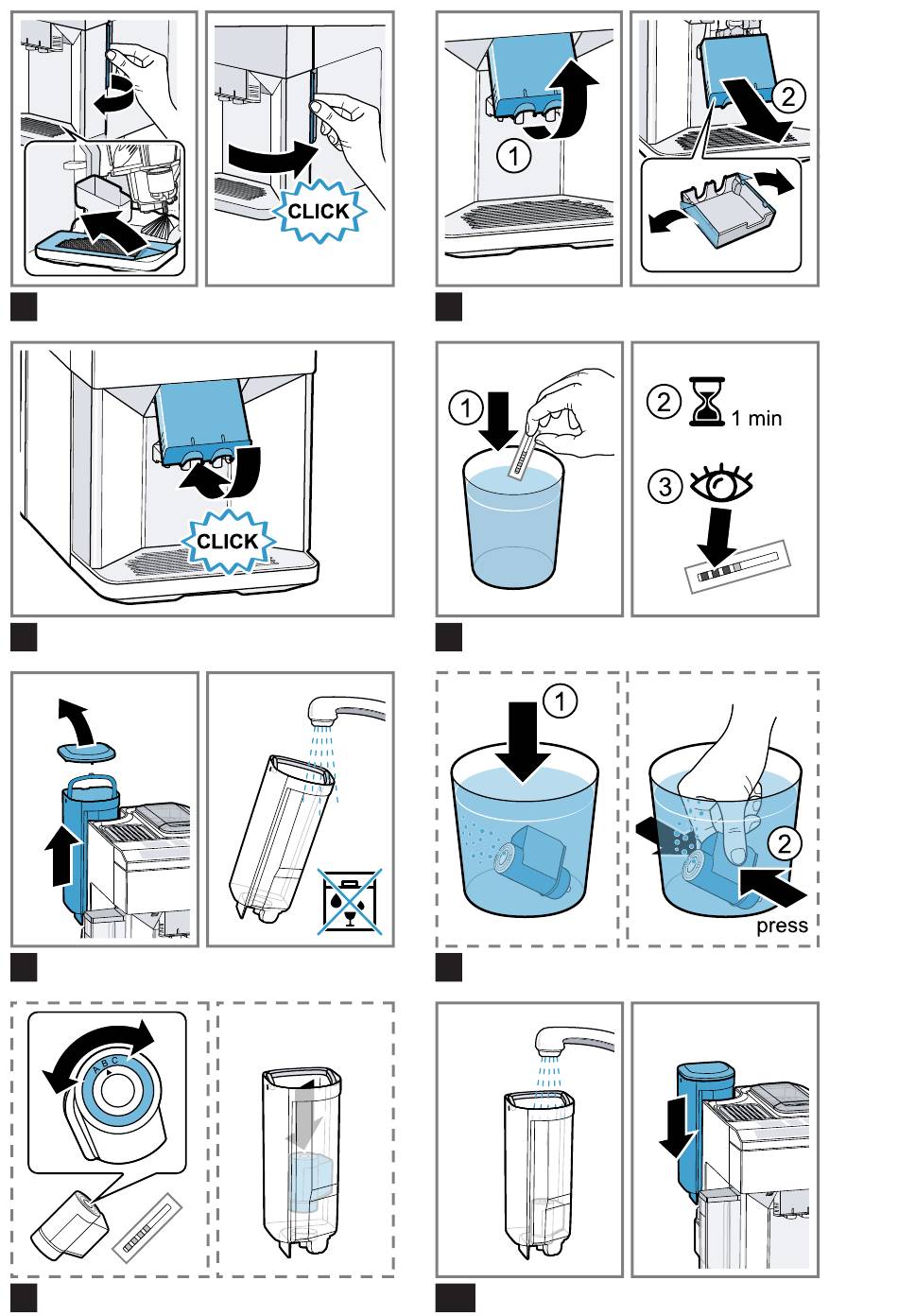 CLICK

1

2

CLICK

1

2

1 min

3

1

2

press

A B C