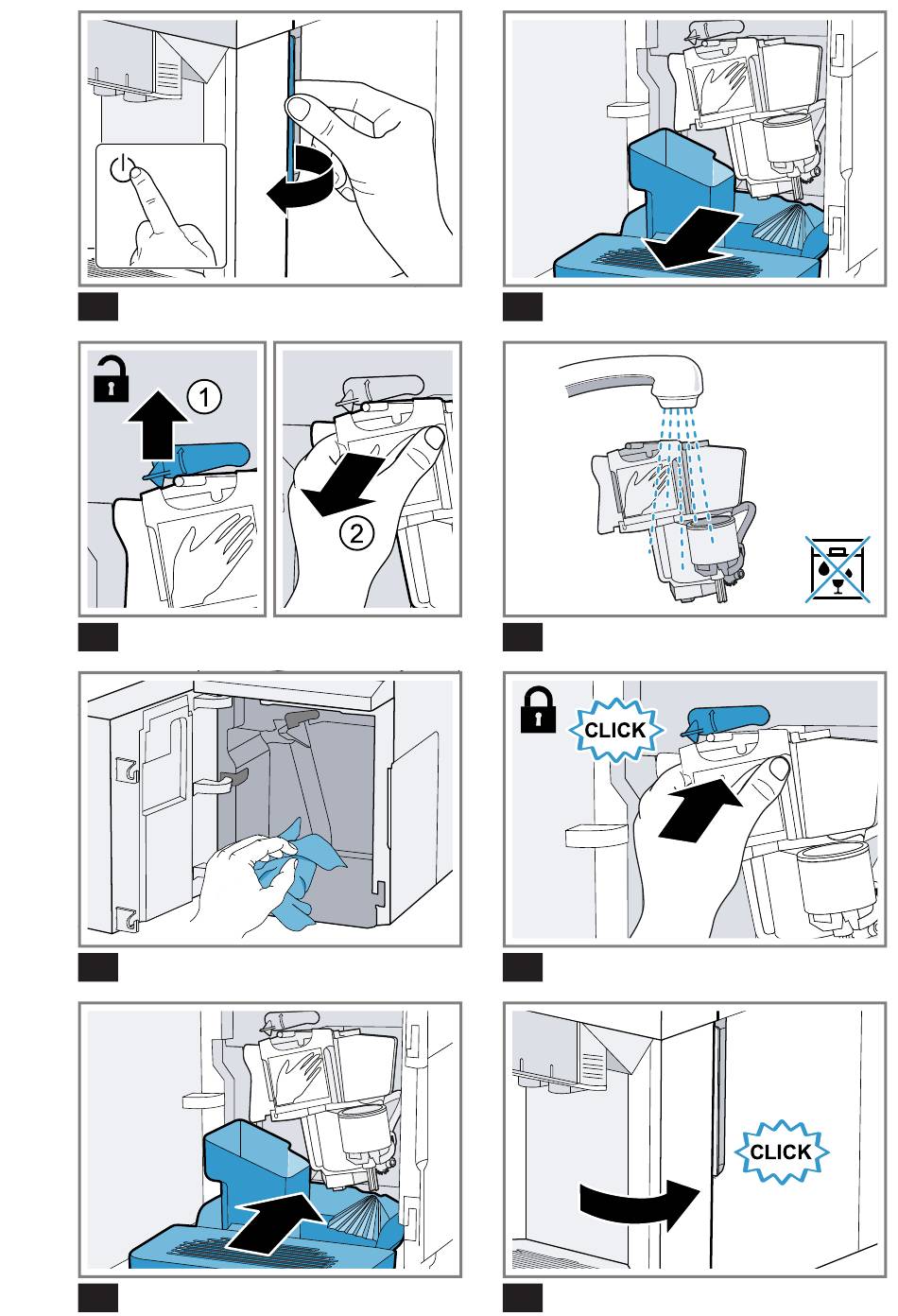 1

2

CLICK

CLICK