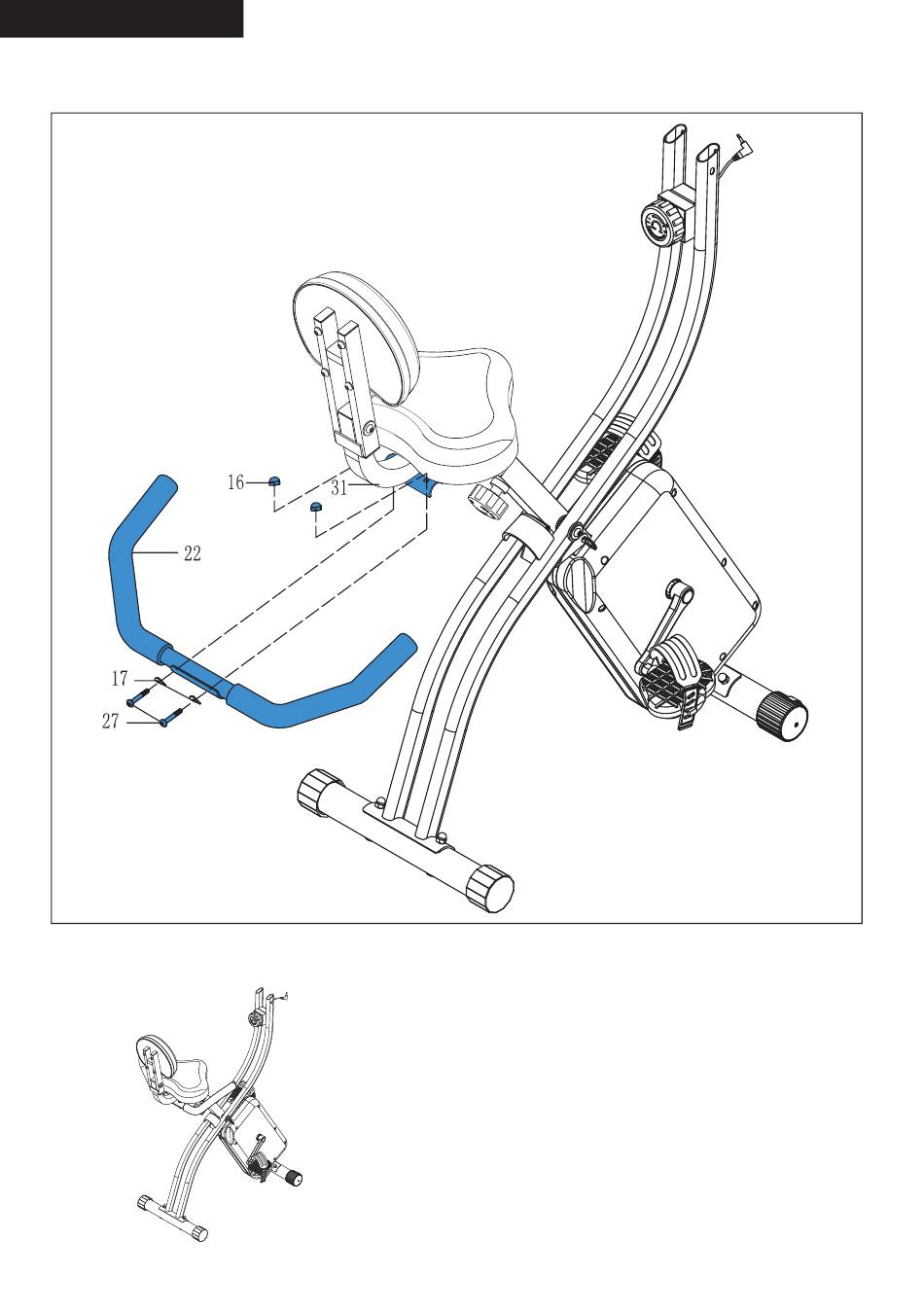 16
31
22
17
27