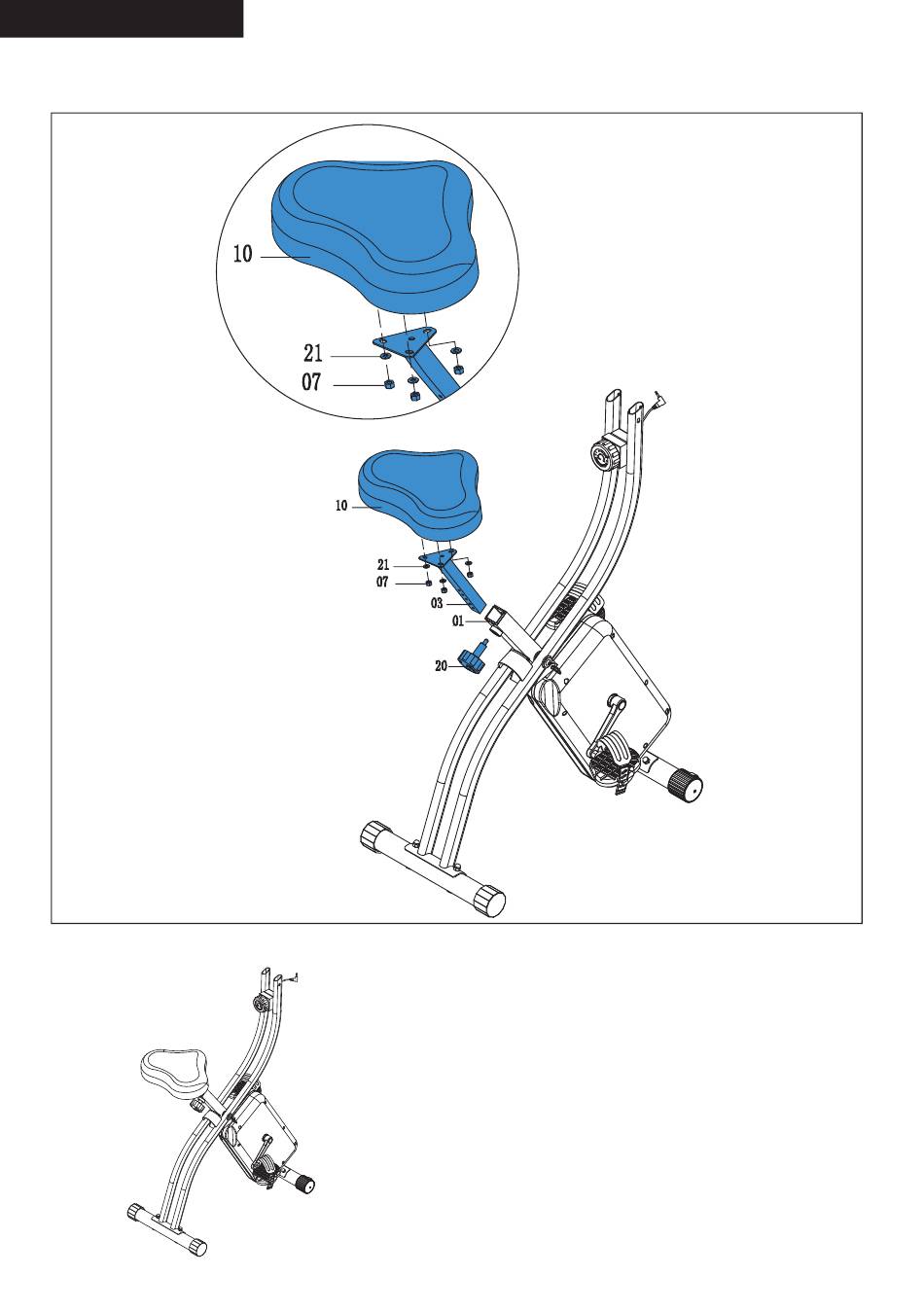 10
21
07
10
21
07
03
01
20