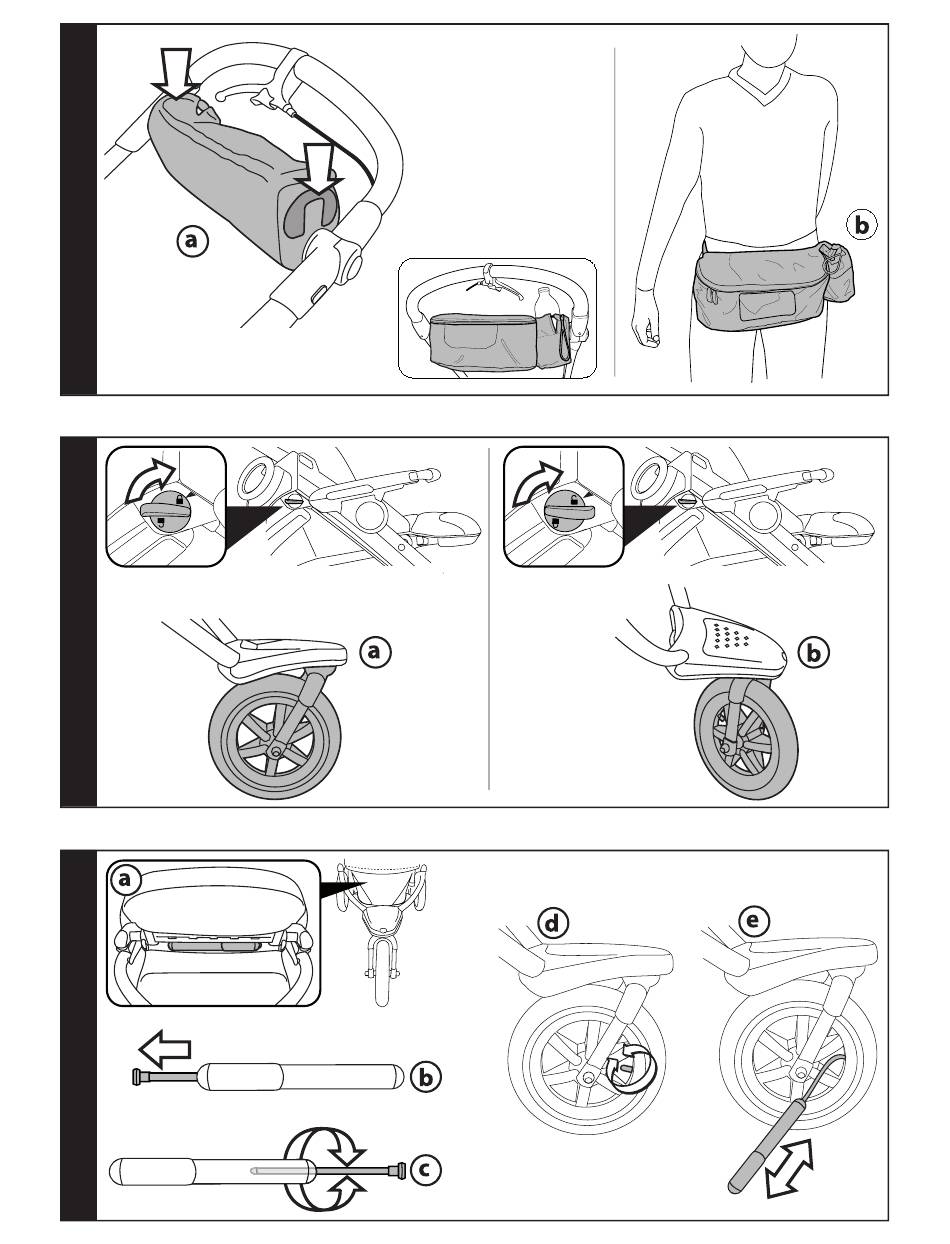 a

b

a

b

a

b

c

d

e