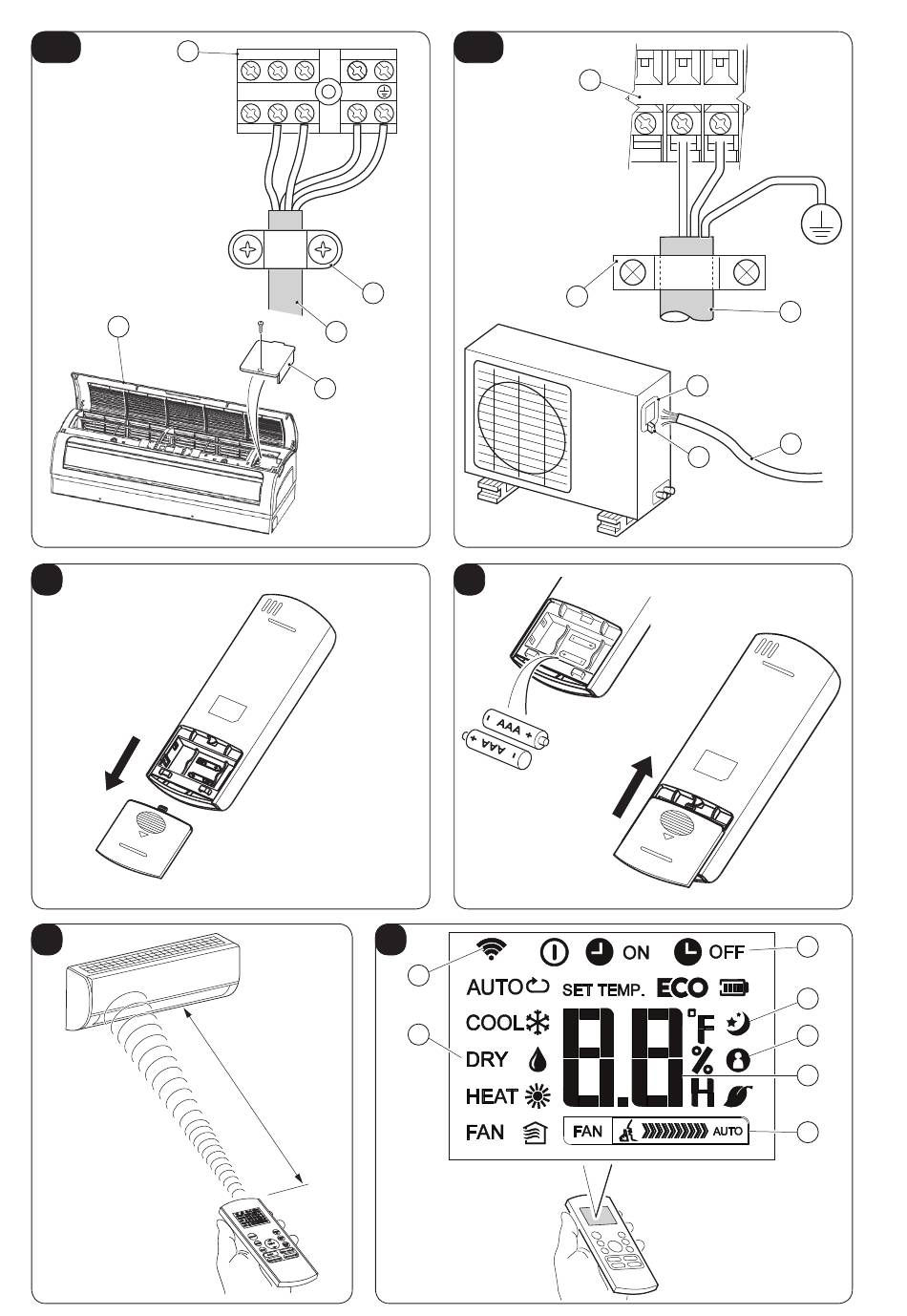 AAA
AAA

ON
OFF
AUTO
SET TEMP.
ECO
COOL
°F
DRY
%
HEAT
H
FAN
FAN
AUTO