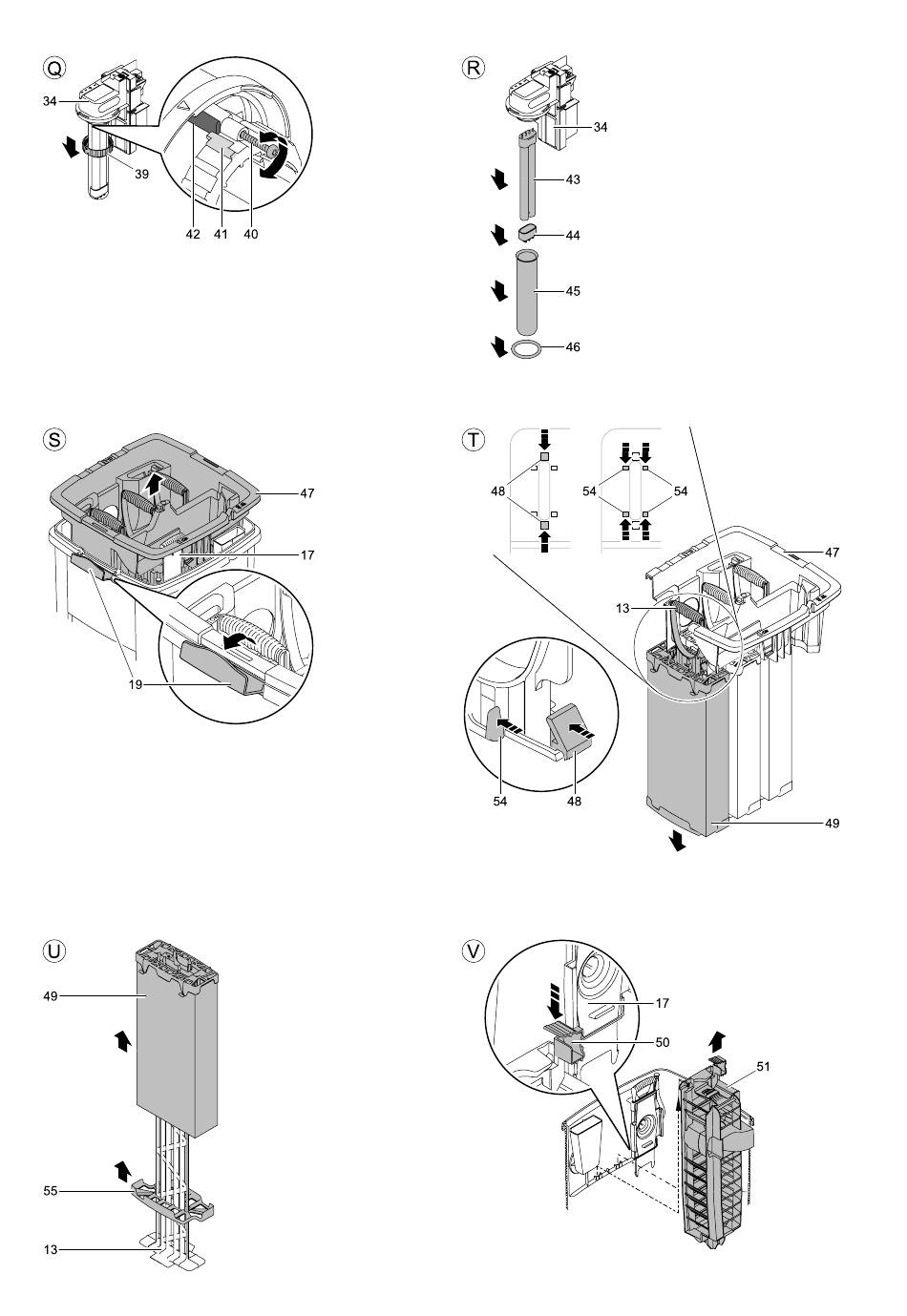 Q
34
39
42 41 40

R
34
43
44
45
46

S
47
17
19

T
48
54 54
47
13
54 48
49

U
49
55
13

V
17
50
51