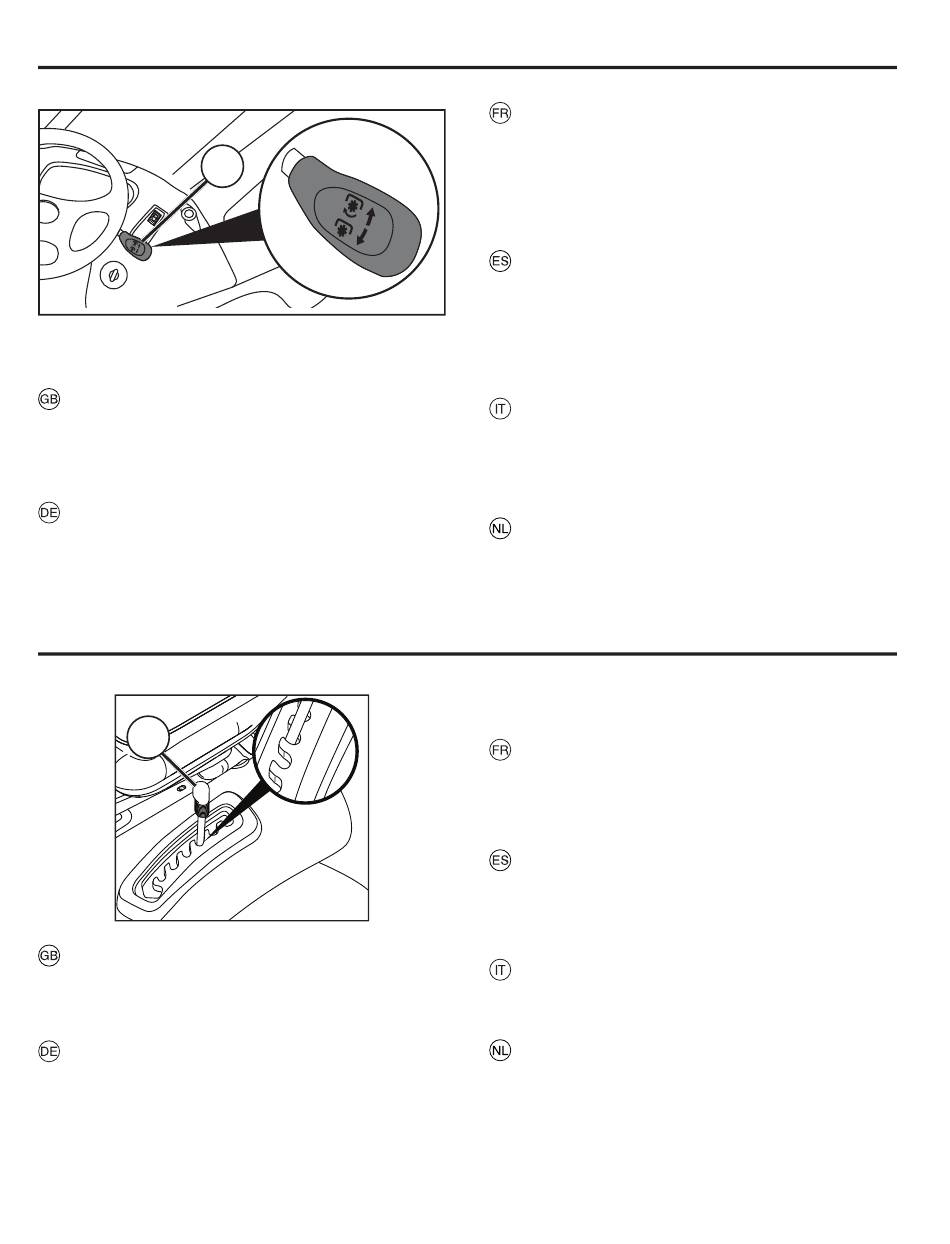 FR

ES

GB

IT

DE

NL

FR

ES

GB

IT

DE

NL