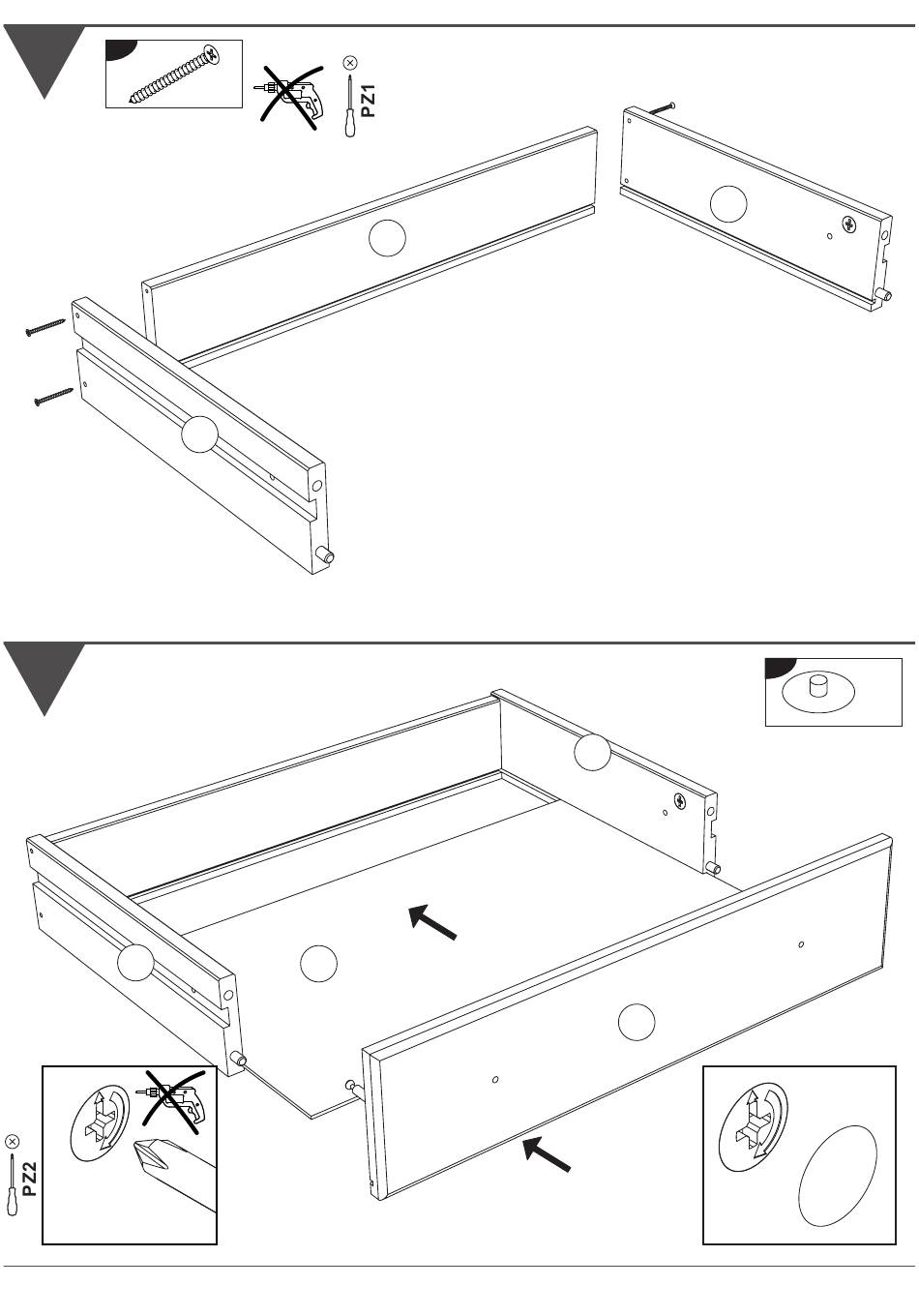 PZ1

PZ2