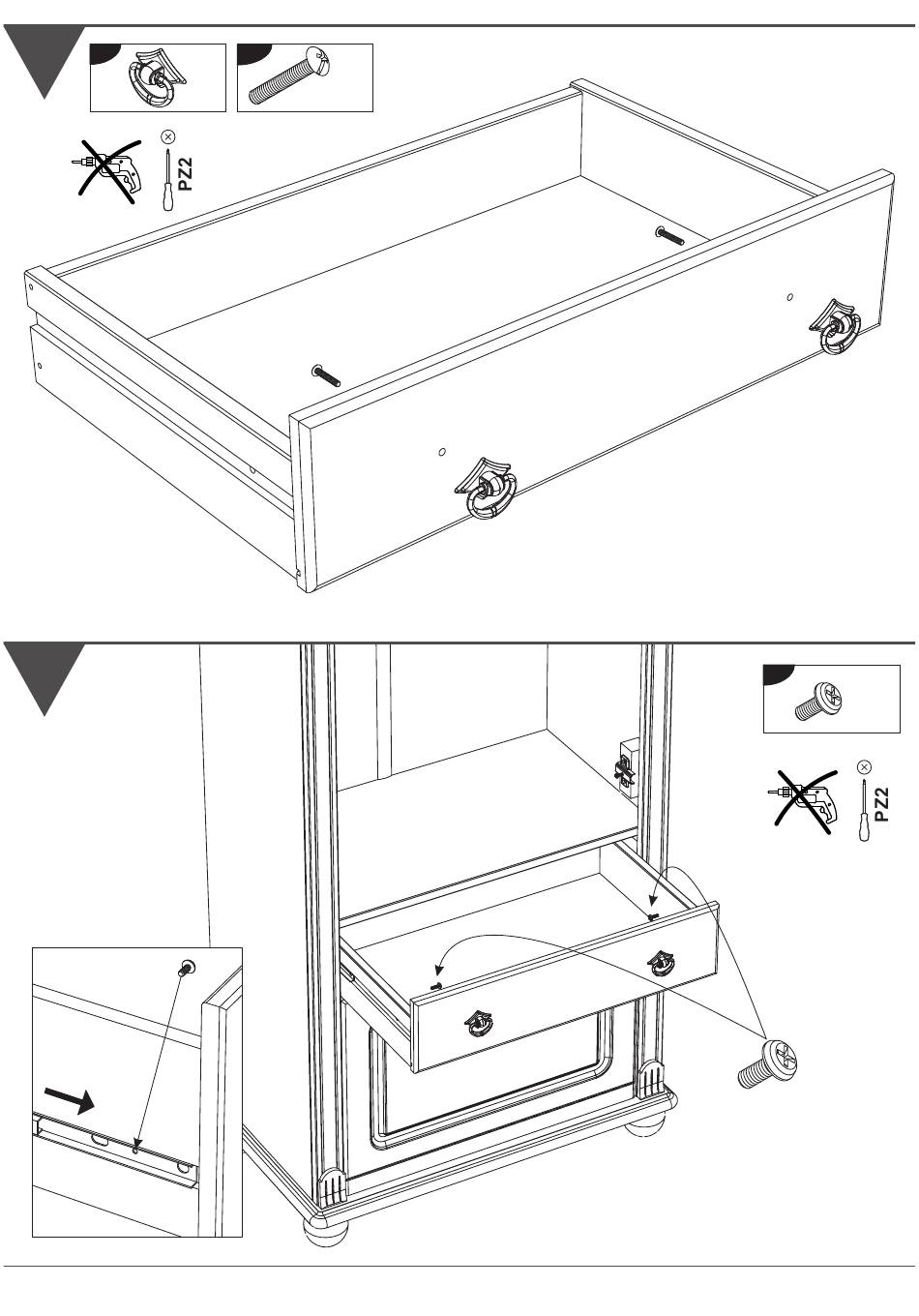 PZ2

PZ2