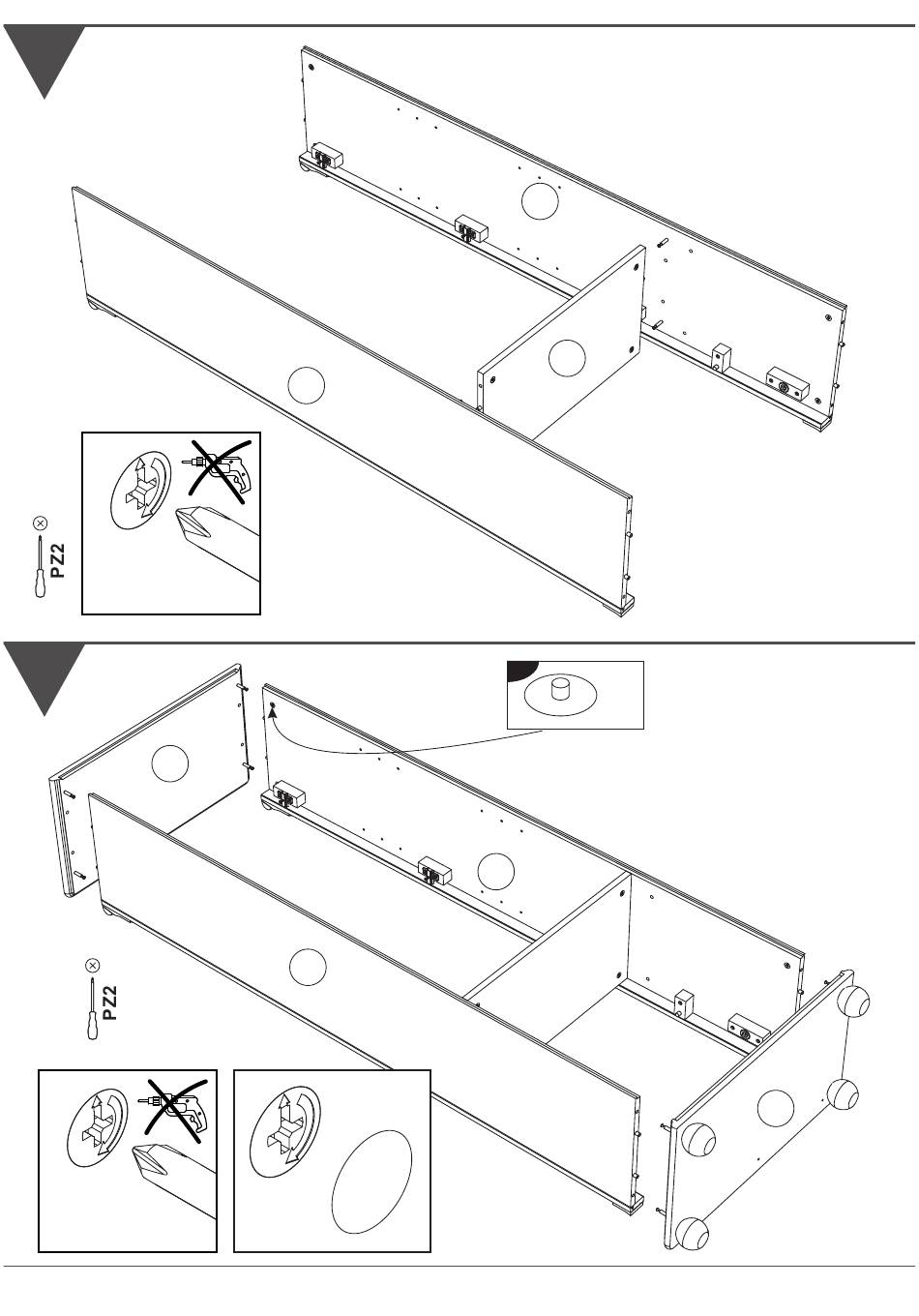 PZ2

PZ2