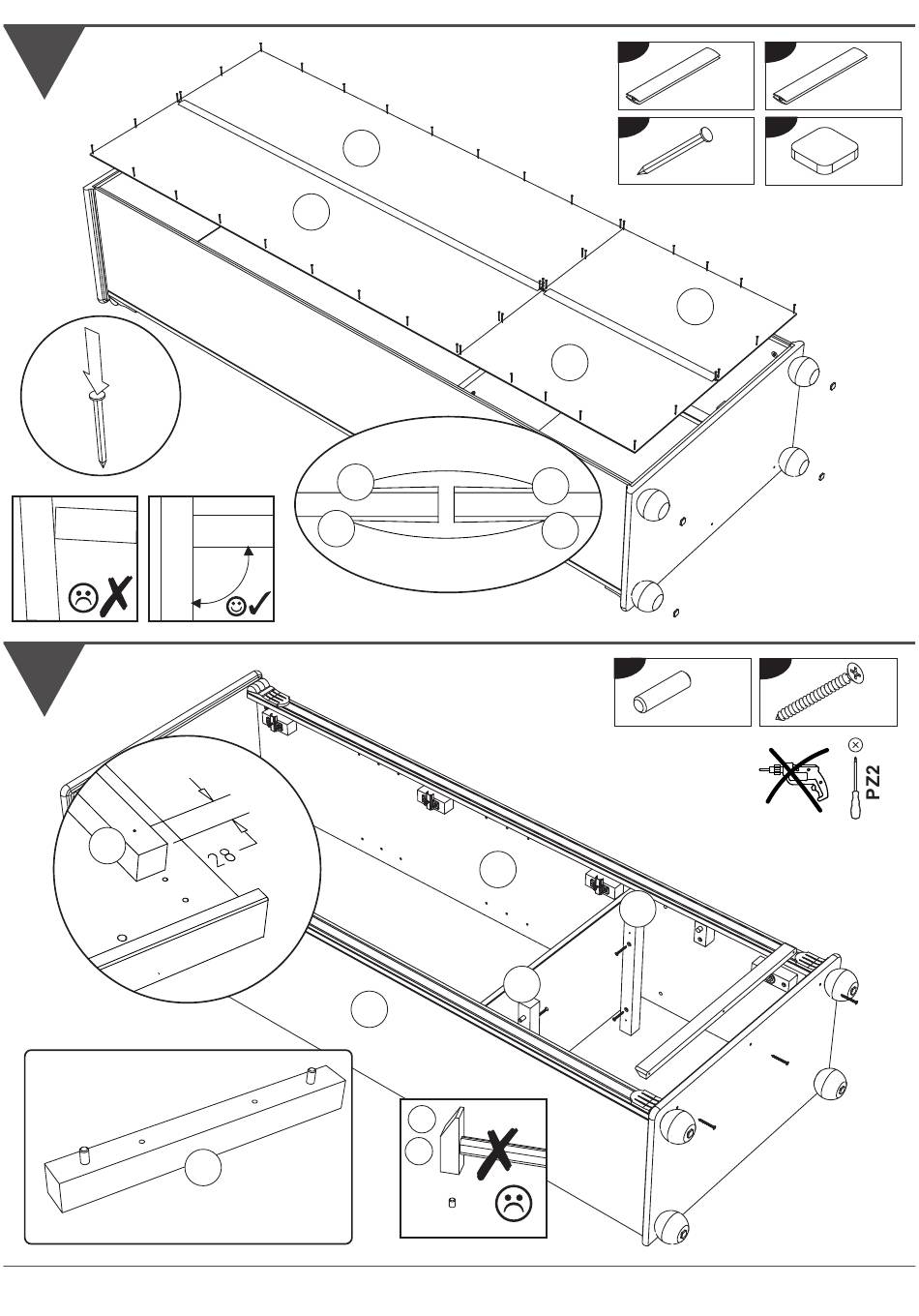 28

PZ2